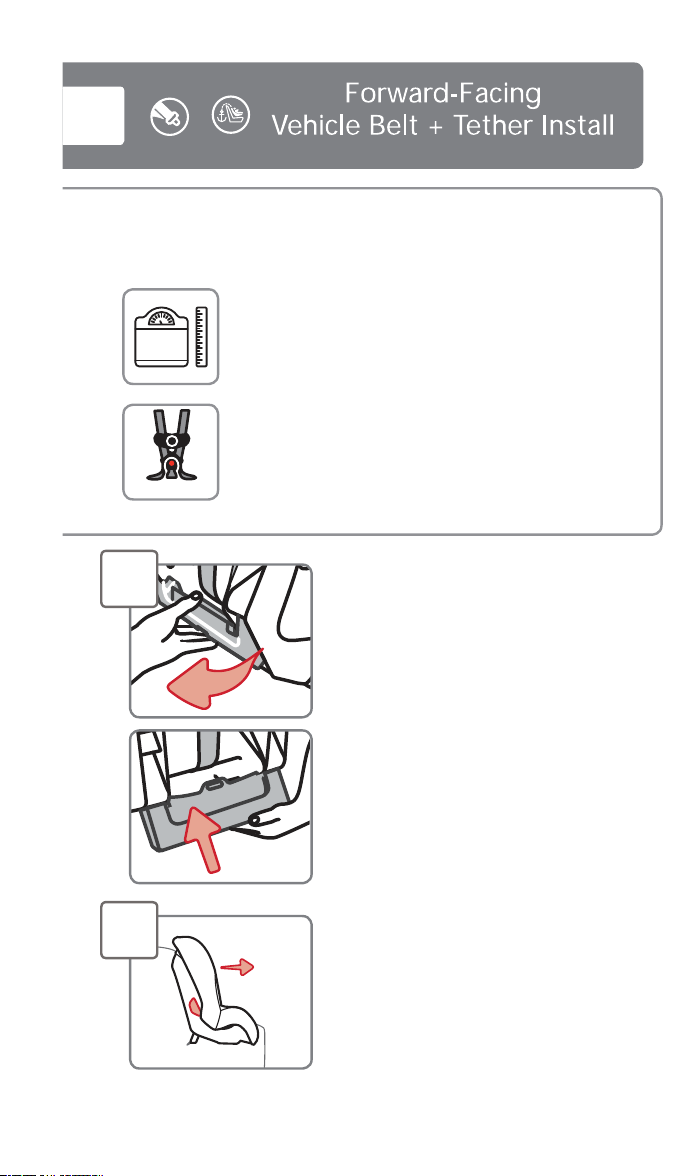 Forward-Facing
Vehicle Belt + Tether Install