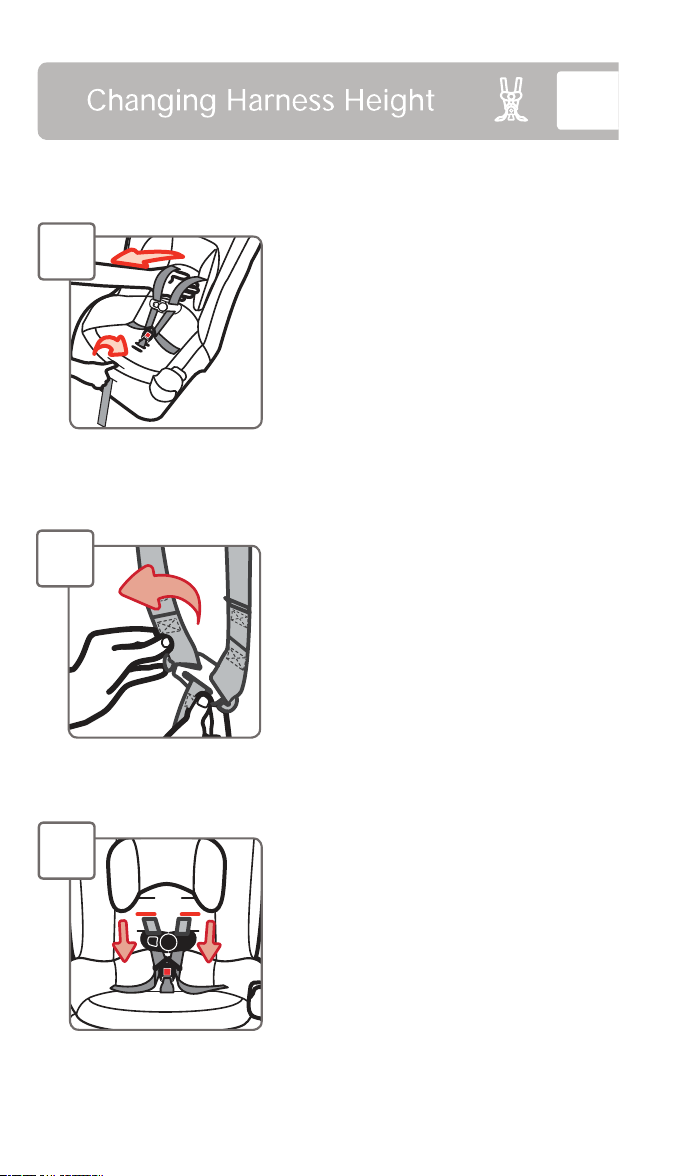 Changing Harness Height