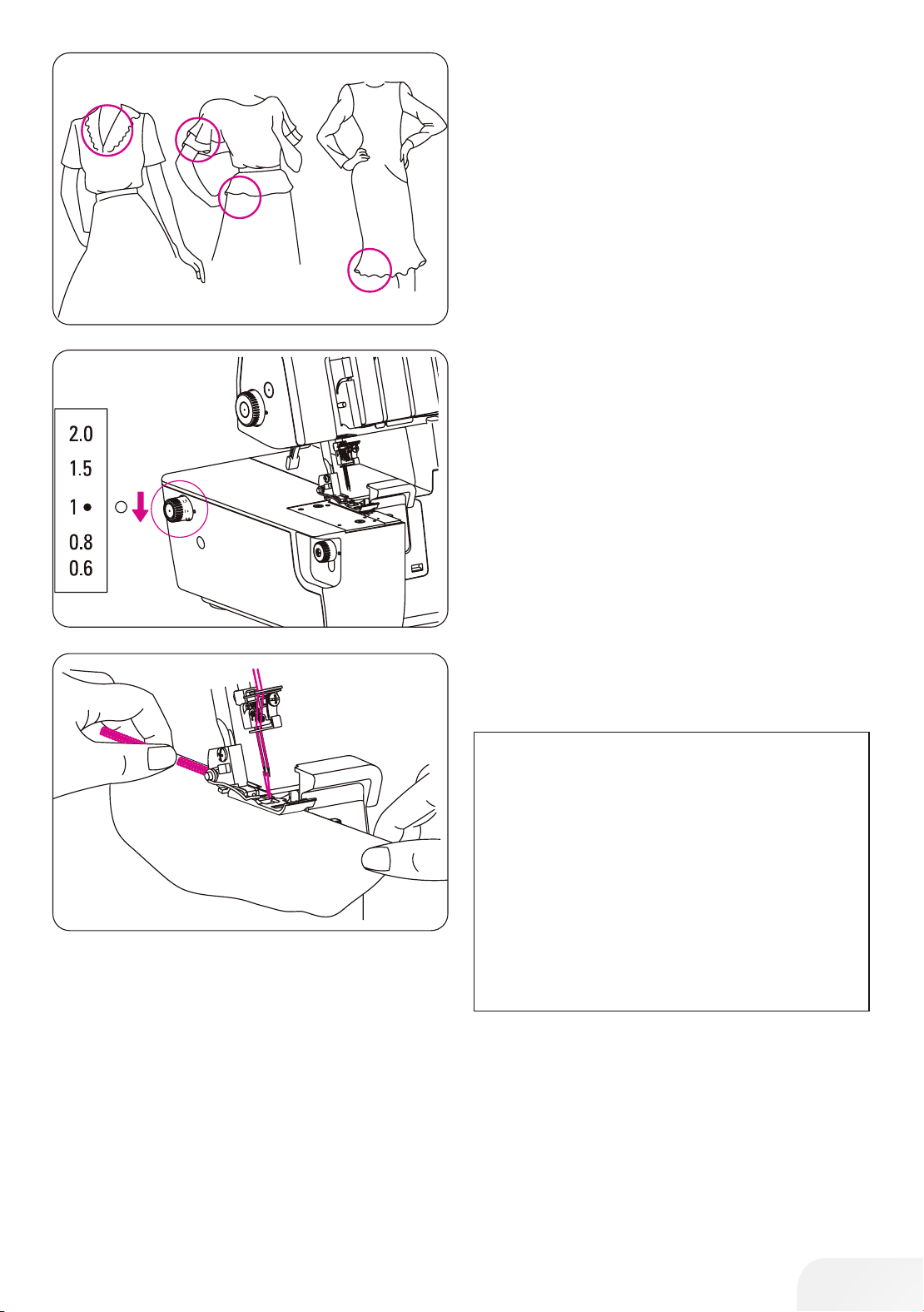 2.0
1.5
1
0.8
0.6