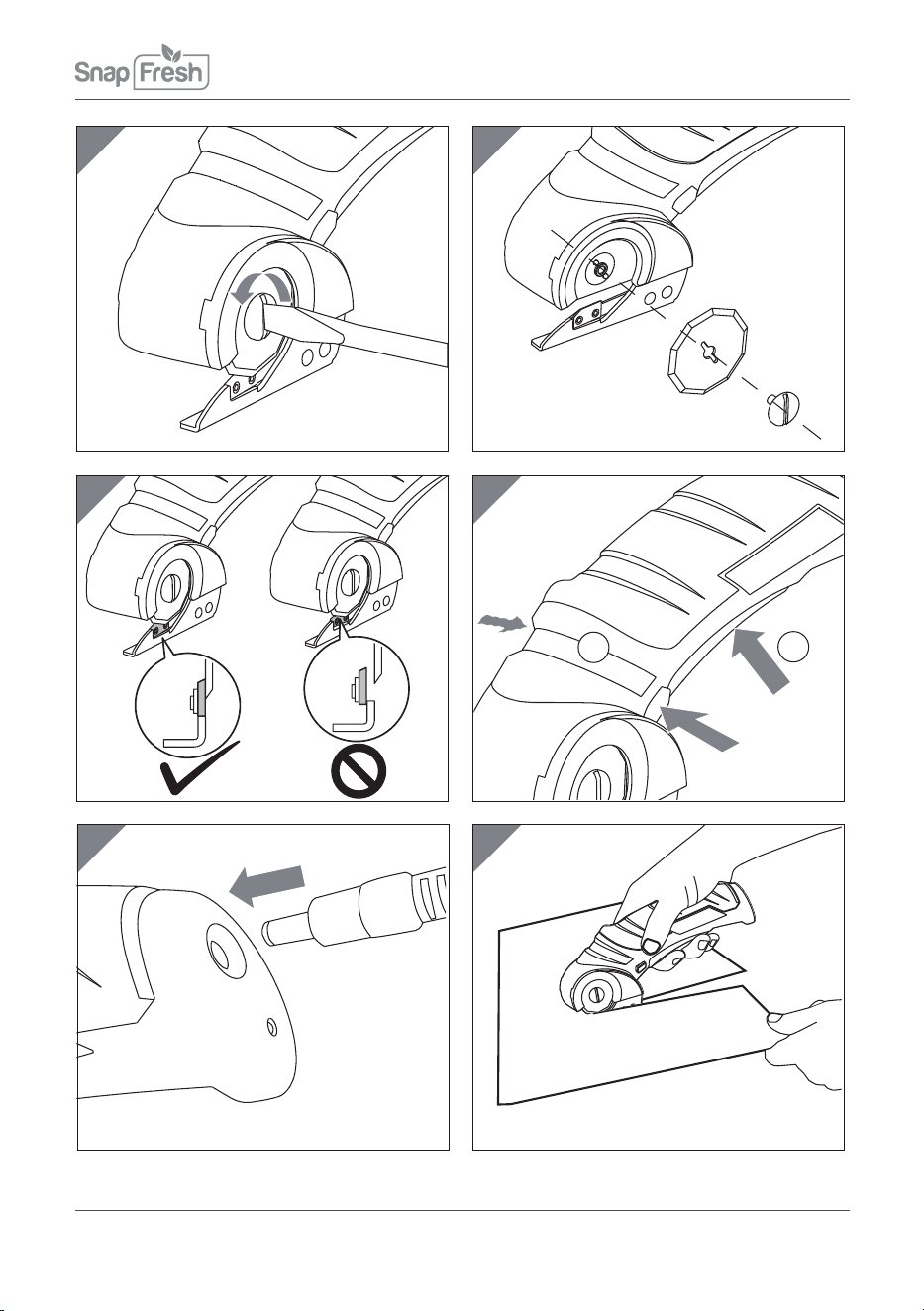 Snap Fresh