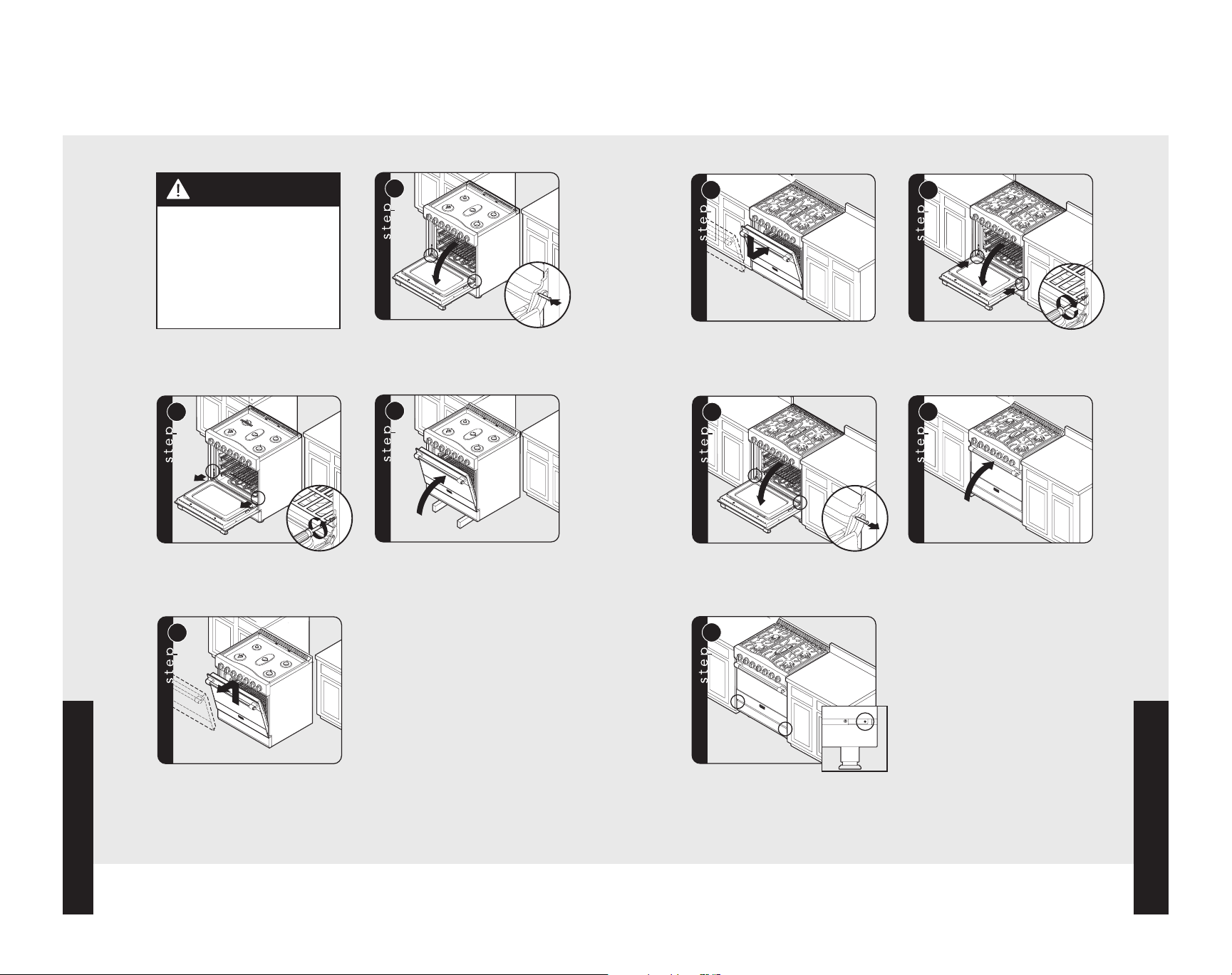 step

step

step

step

step

step

step

step

step