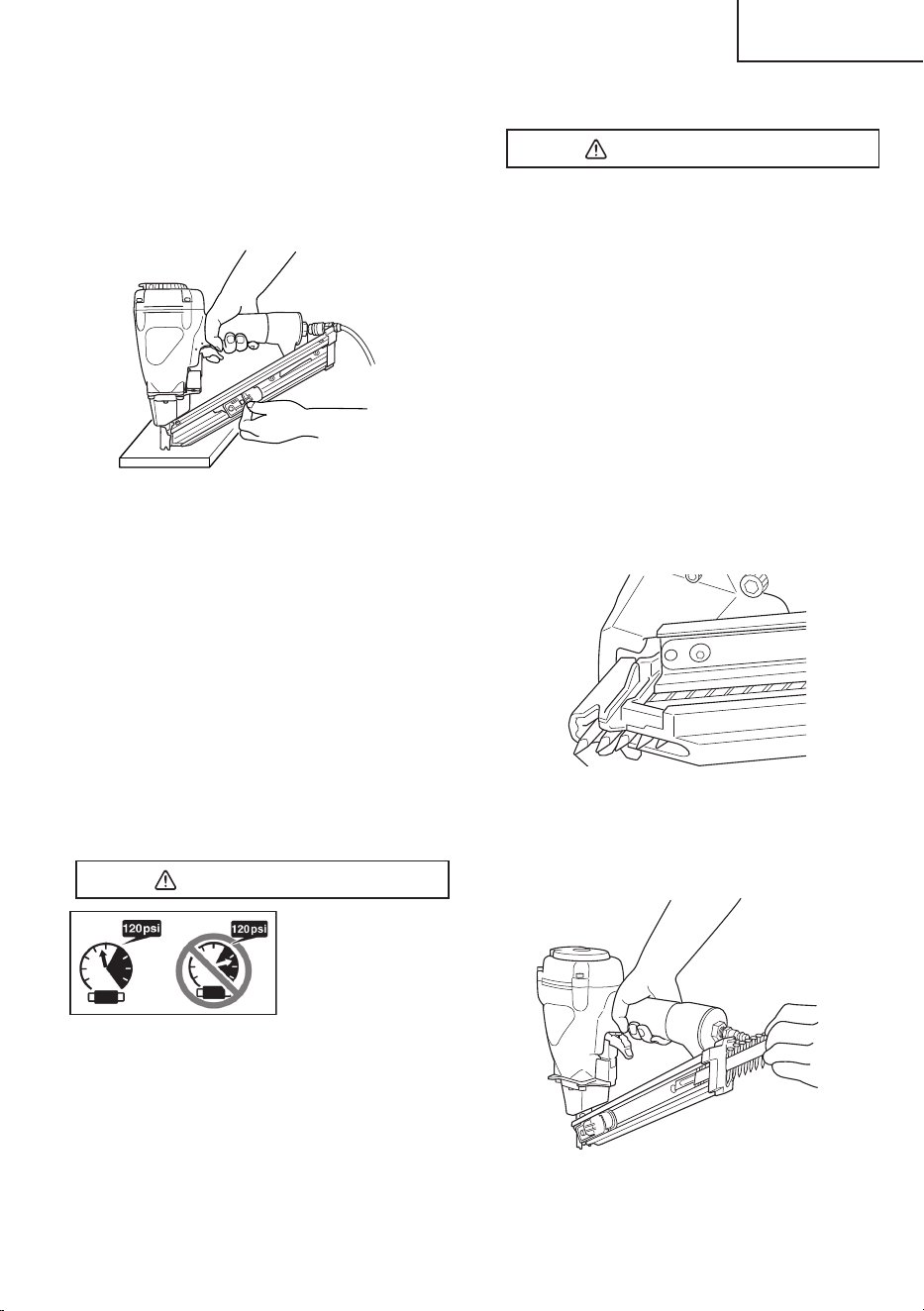 120psi

120psi