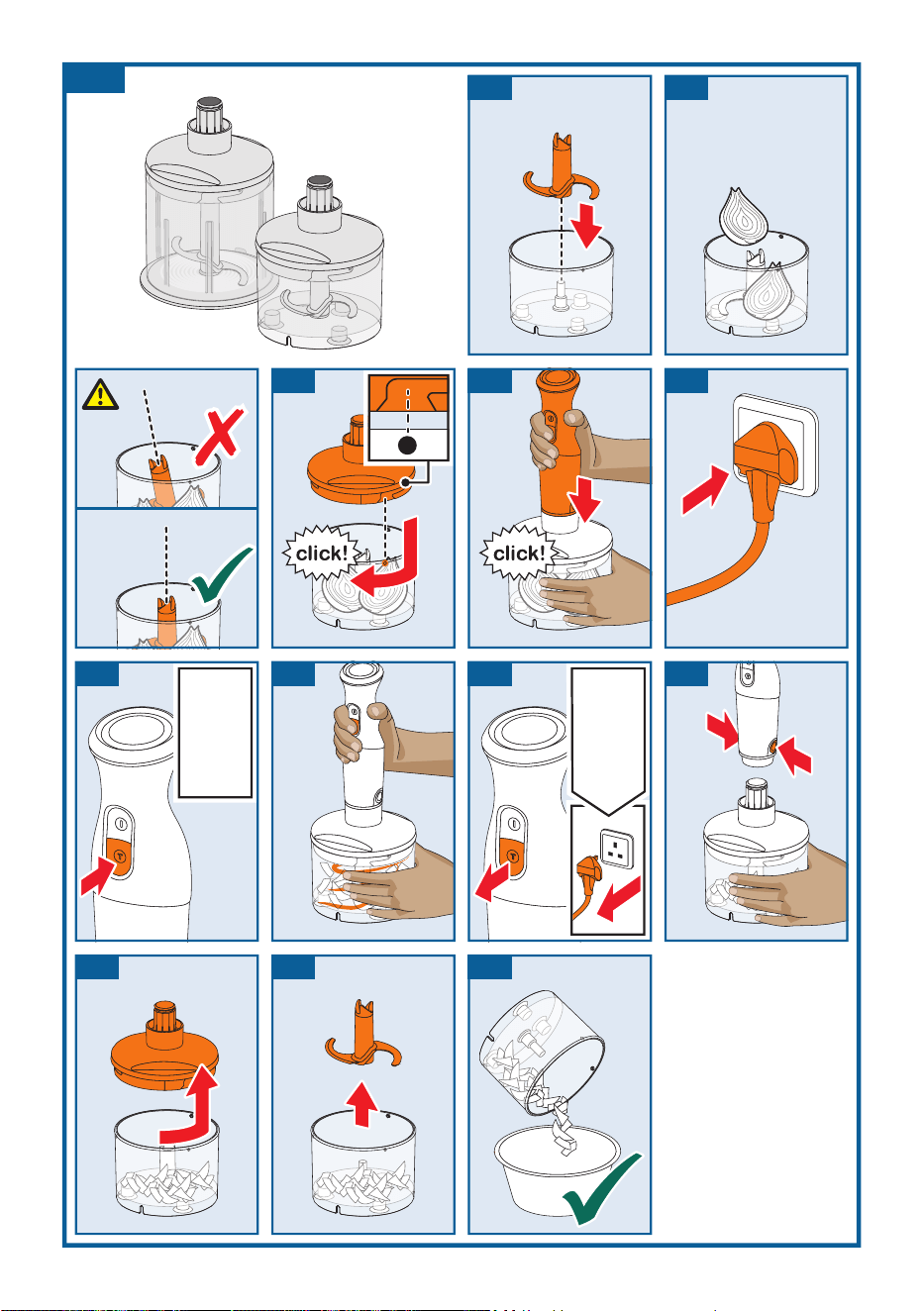 click!

click!