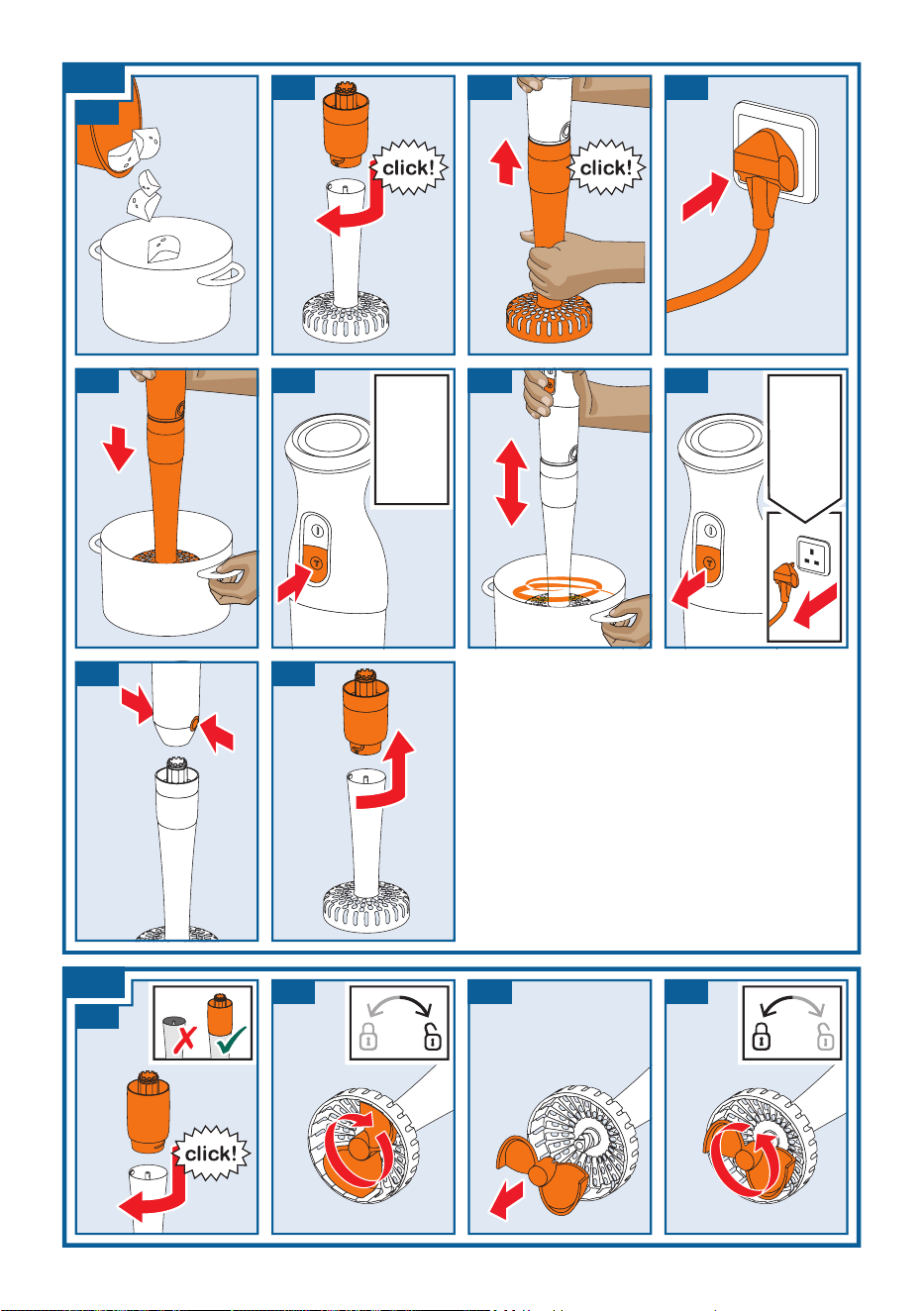 click!

click!

click!