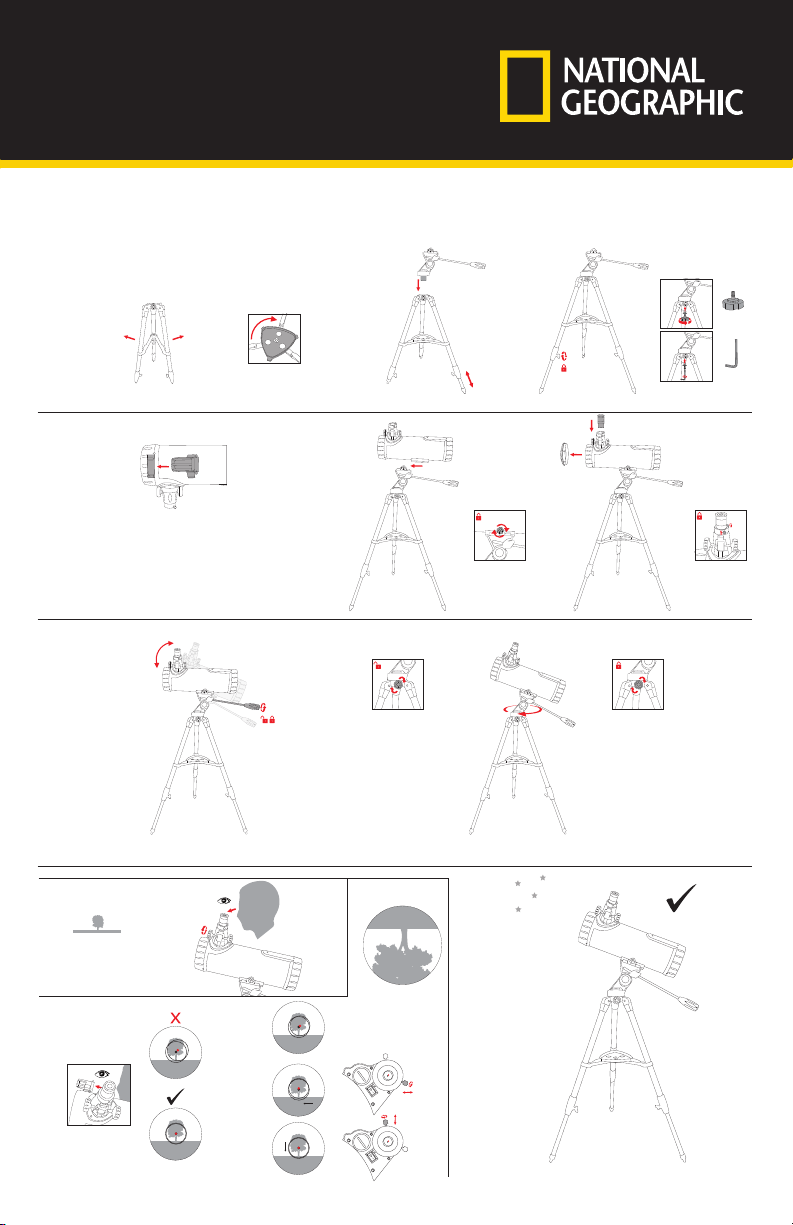 NATIONAL GEOGRAPHIC