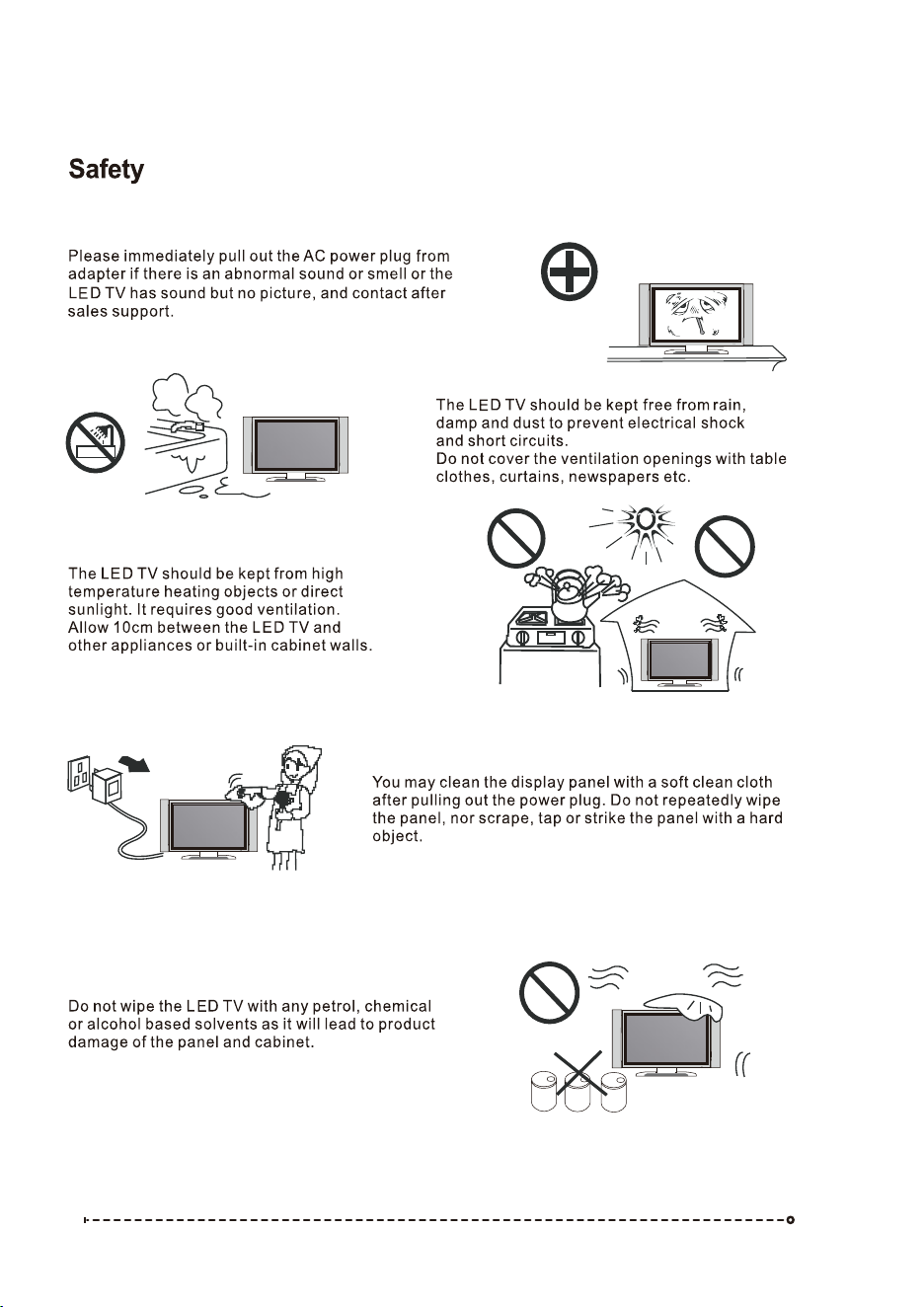 Safety

Please immediately pull out the AC power plug from adapter if there is an abnormal sound or smell or the LED TV has sound but no picture, and contact after sales support.

The LED TV should be kept free from rain, damp and dust to prevent electrical shock and short circuits.
Do not cover the ventilation openings with table clothes, curtains, newspapers etc.

The LED TV should be kept from high temperature heating objects or direct sunlight. It requires good ventilation. Allow 10cm between the LED TV and other appliances or built-in cabinet walls.

You may clean the display panel with a soft clean cloth after pulling out the power plug. Do not repeatedly wipe the panel, nor scrape, tap or strike the panel with a hard object.

Do not wipe the LED TV with any petrol, chemical or alcohol based solvents as it will lead to product damage of the panel and cabinet.