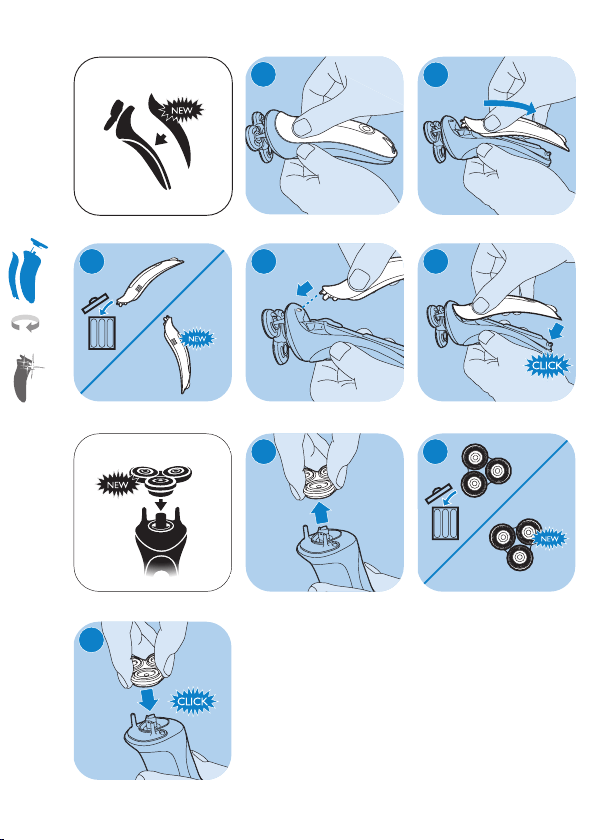 NEW

NEW

CLICK

NEW

NEW

CLICK