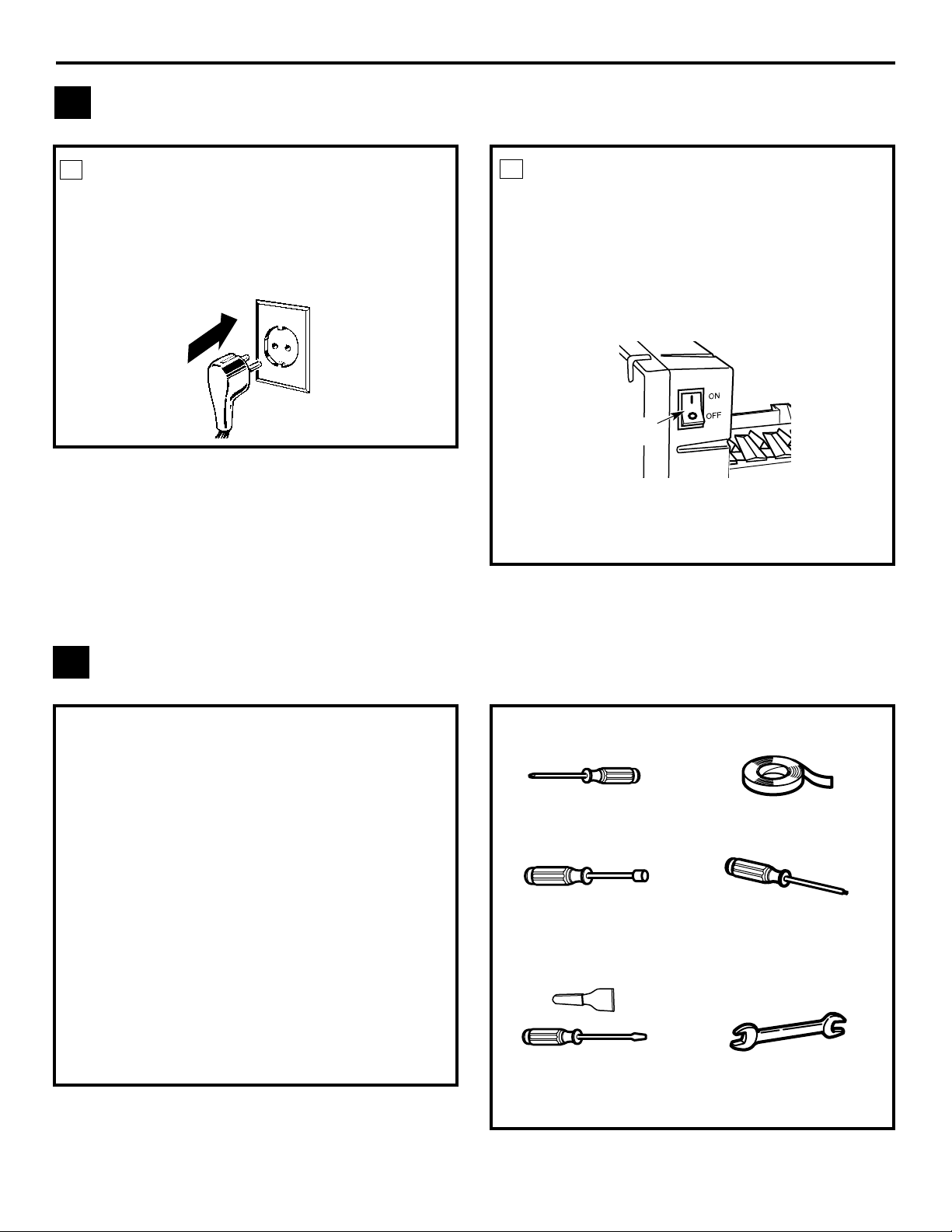 ON
OFF