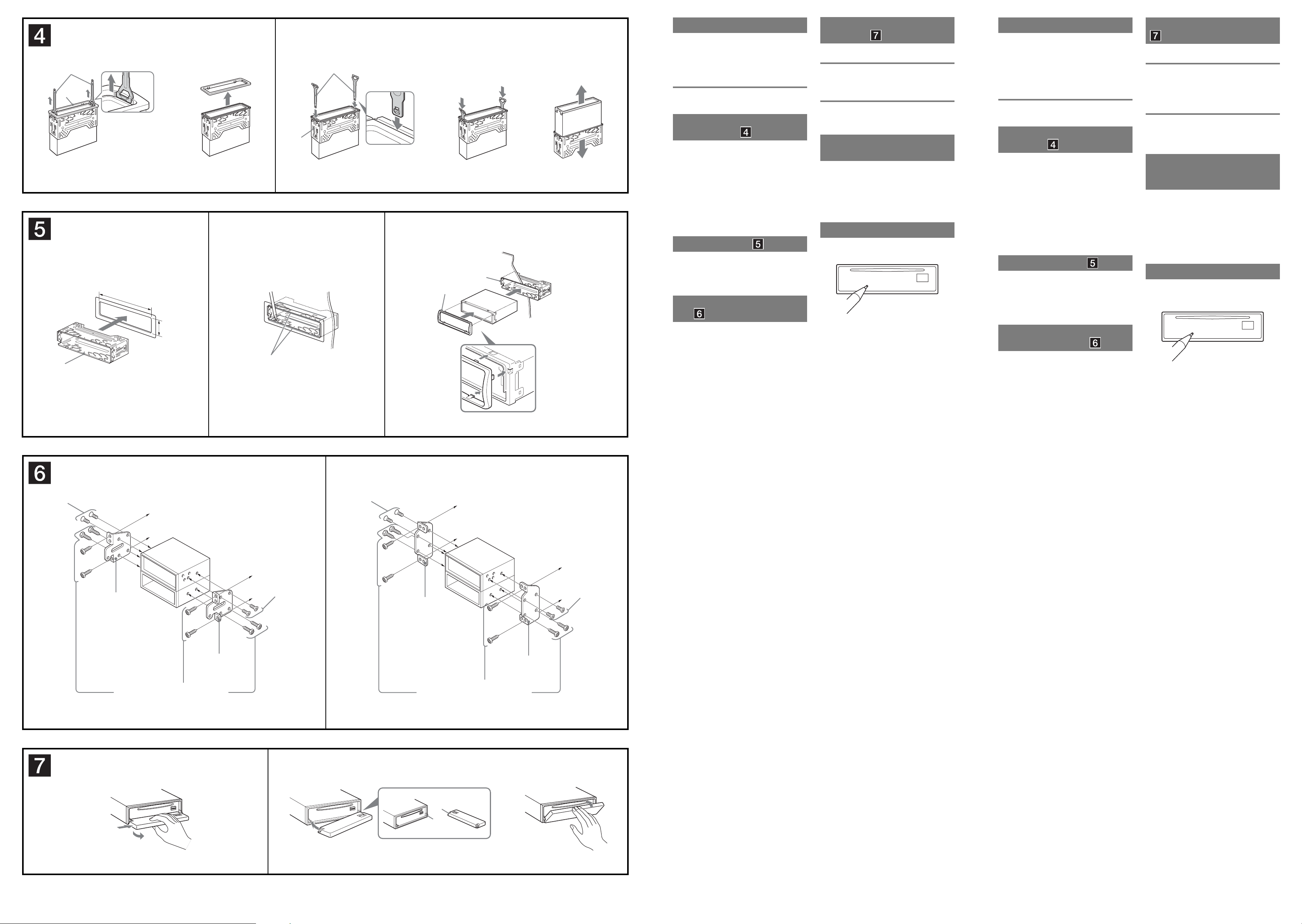 4

5

6

7

4

5

6

7

4

5

6

7