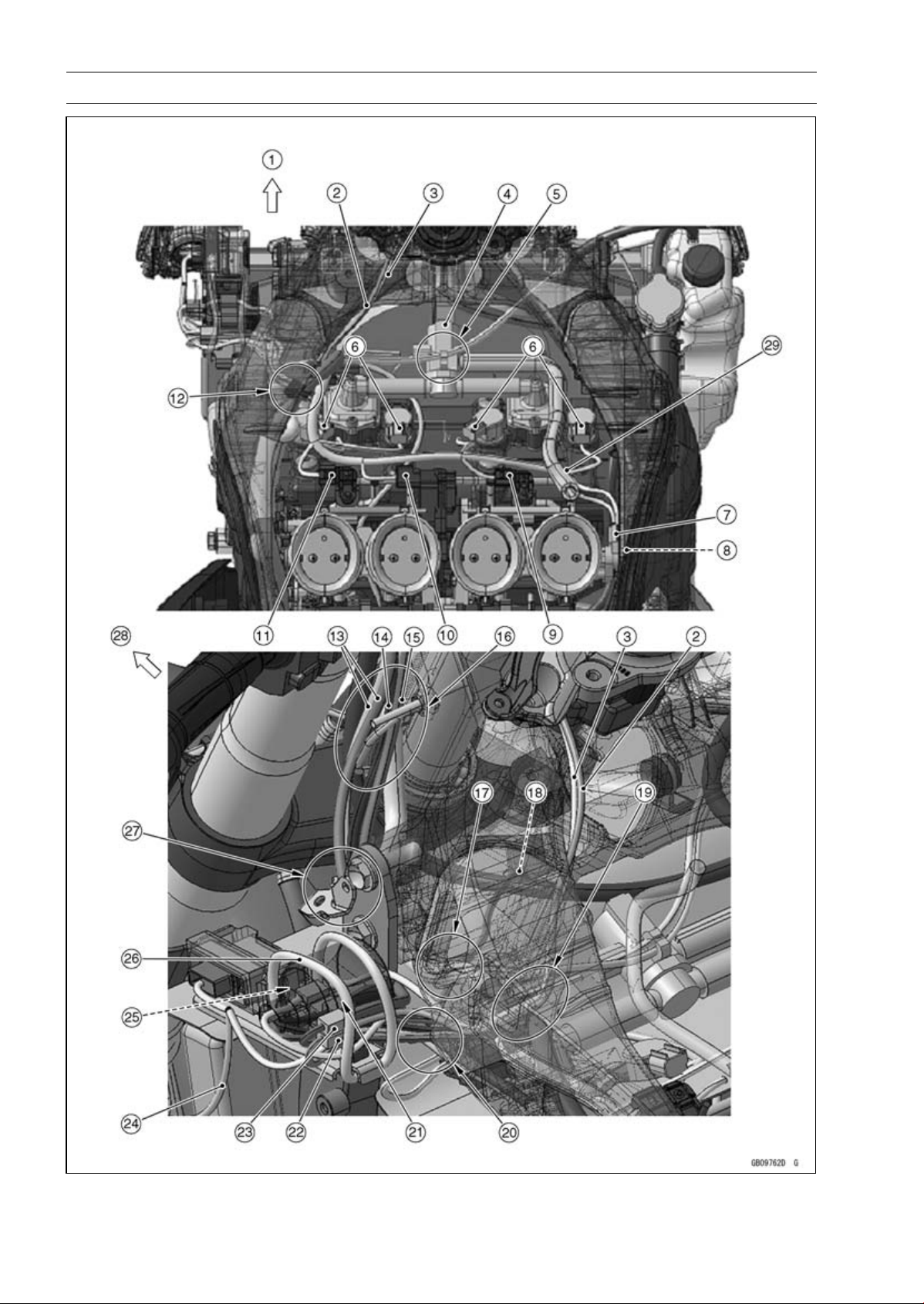 1
2
3
4
5
6
6
29
12
7
8
11
10
9
28
13
14
15
16
3
2
17
18
19
27
26
25
24
23
22
21
20

GB09762D G