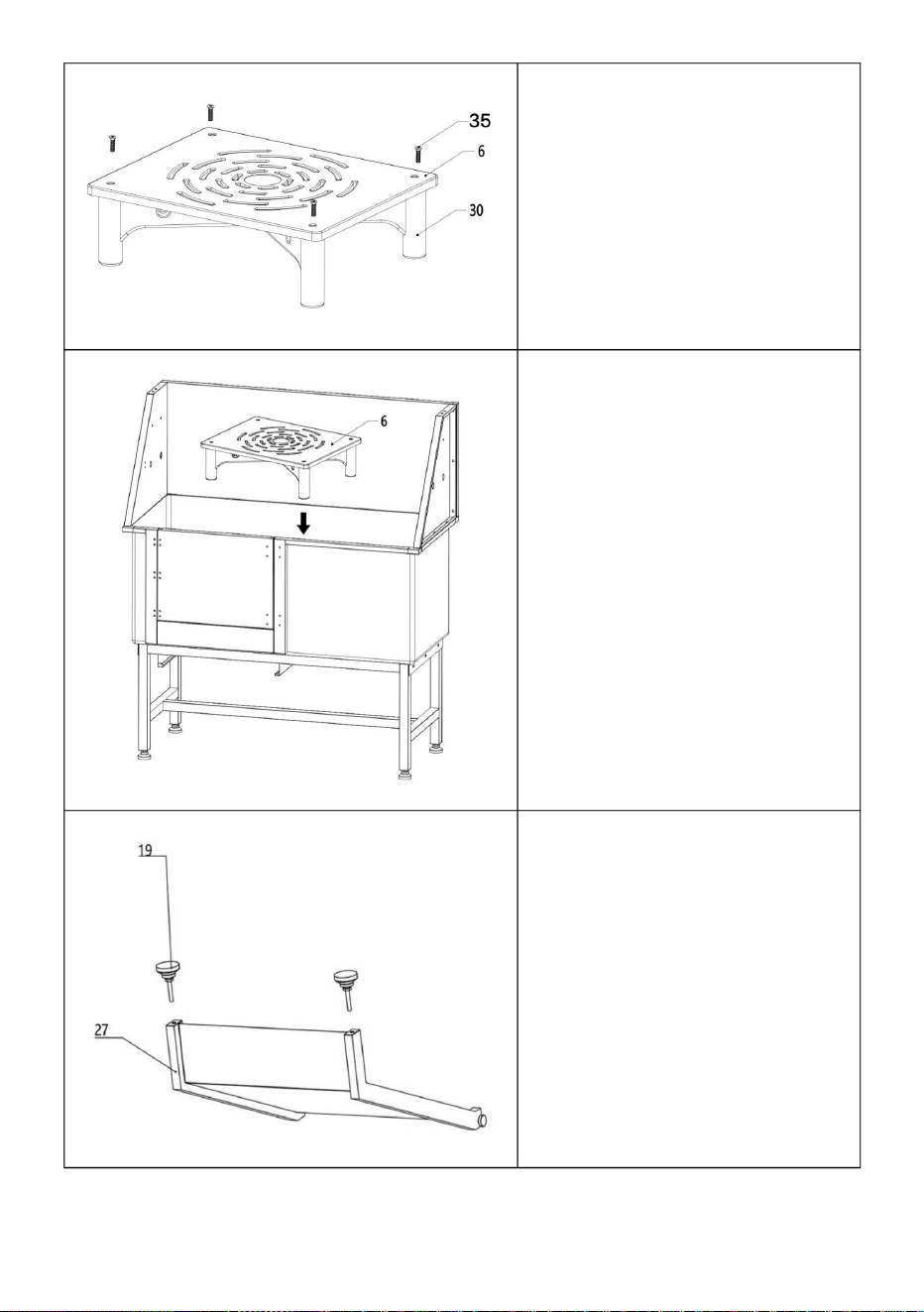 35
6
30

6

19
27