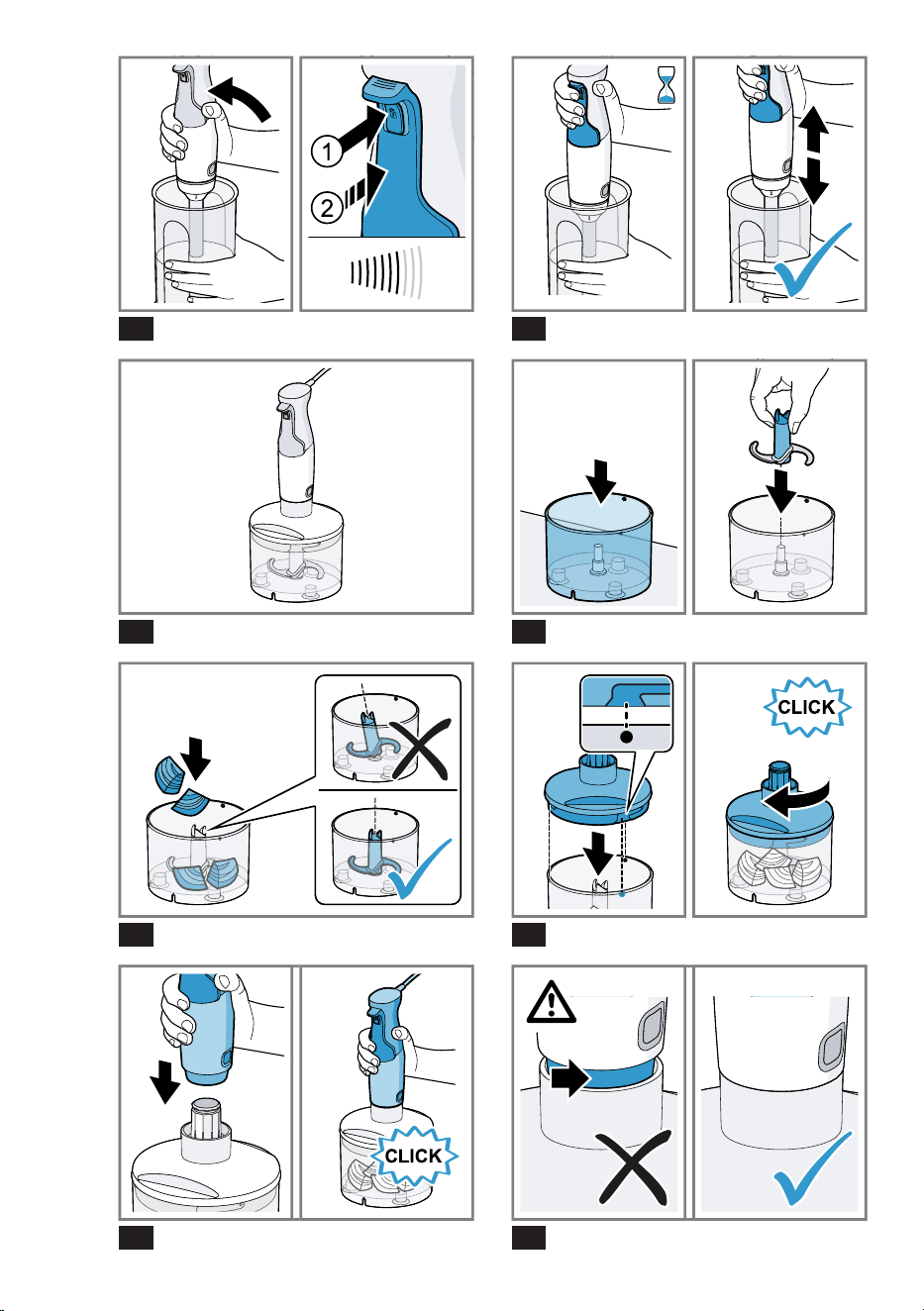 1
2

CLICK

CLICK