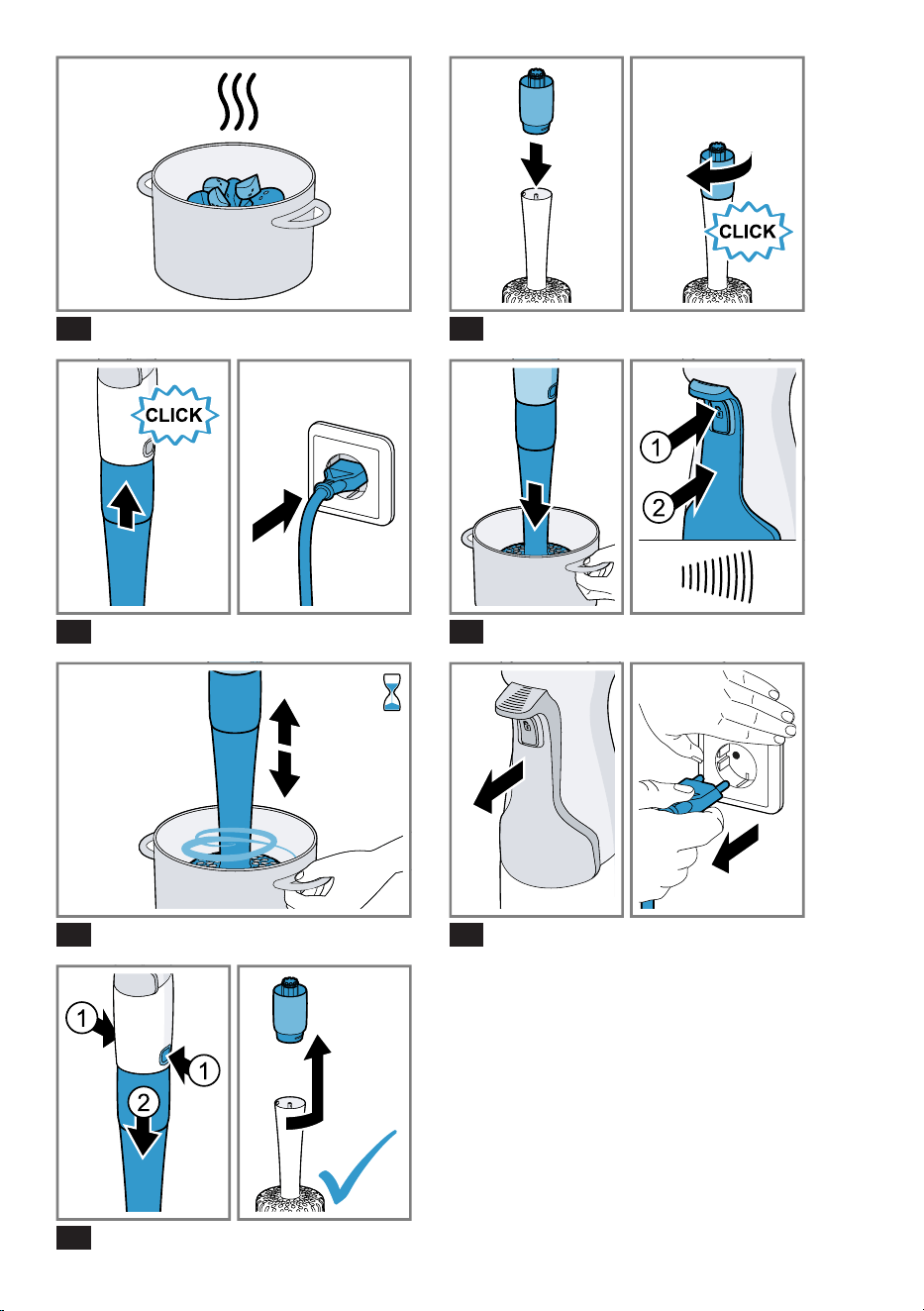 CLICK

CLICK

1

2

1

1

2