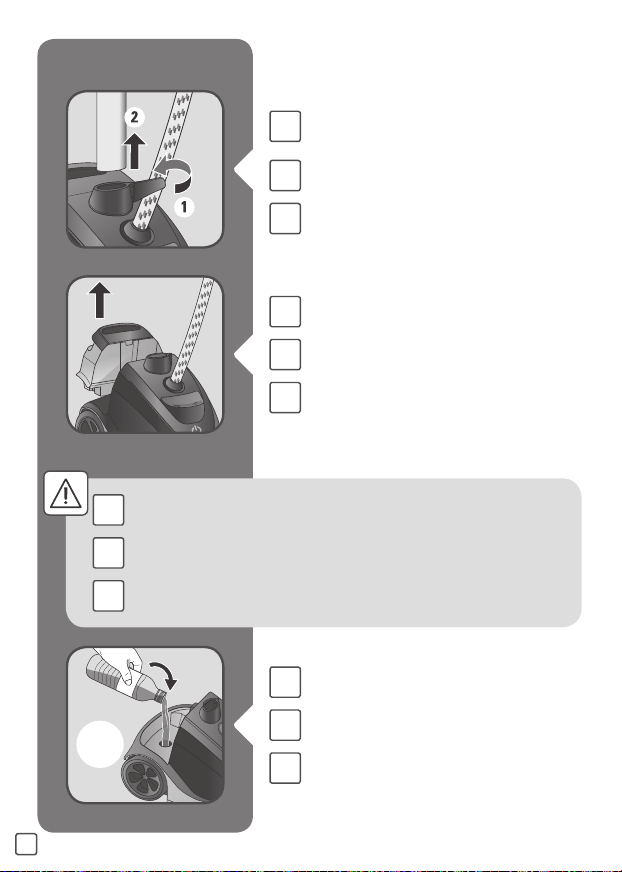 2

1