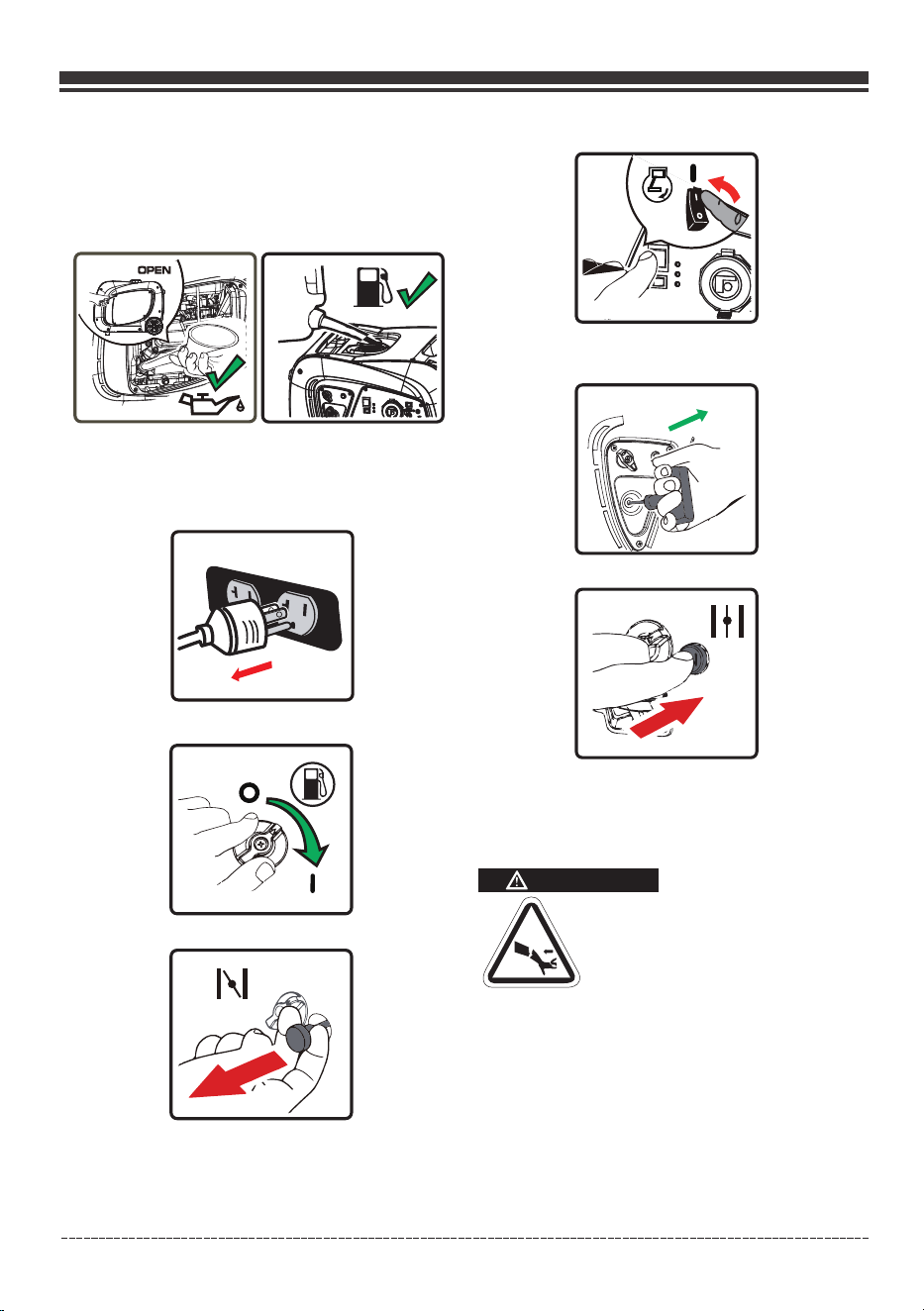 OPEN