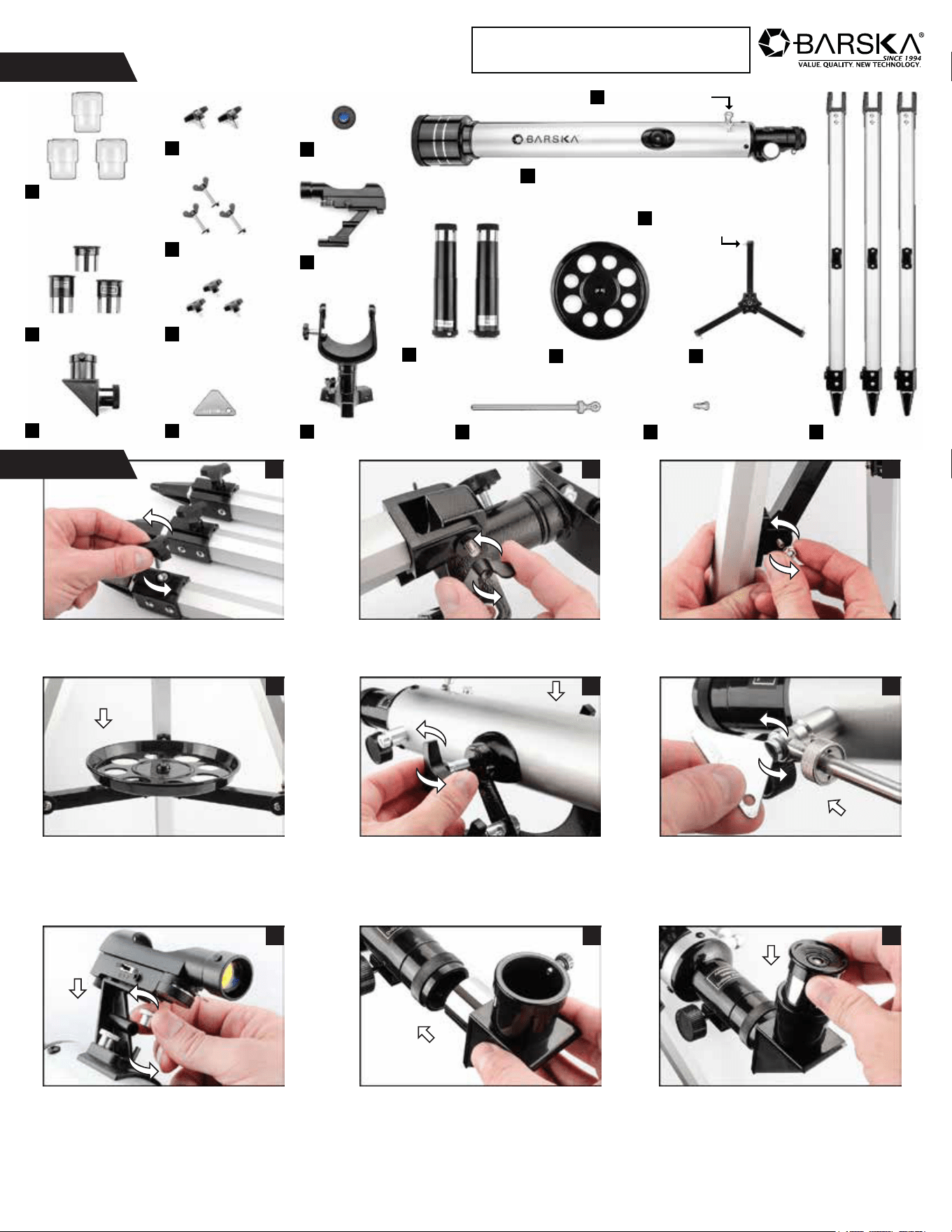 BARSKA®
SINCE 1994
VALUE. QUALITY. NEW TECHNOLOGY.

BARSKA