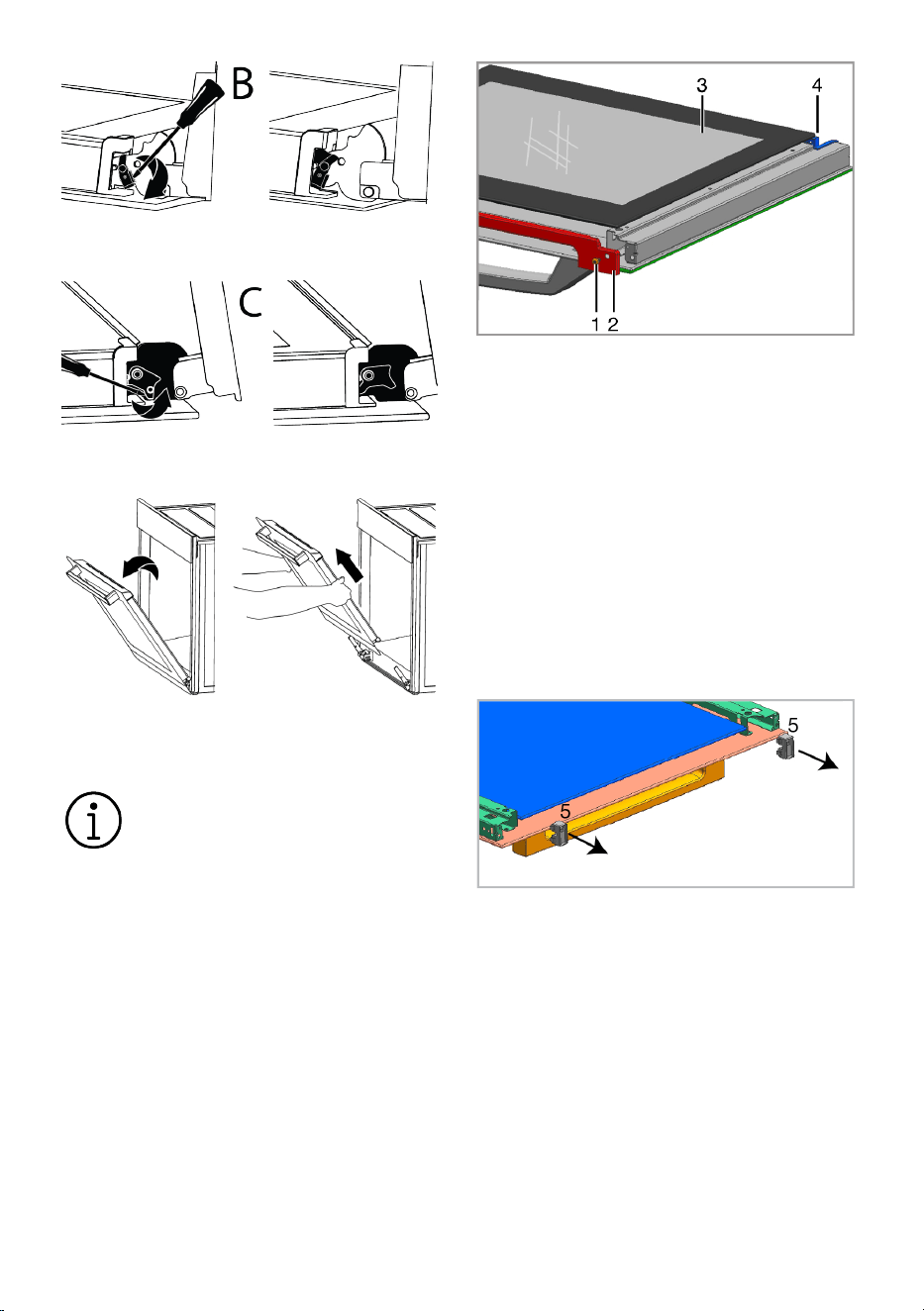 B

C

3
4
1 2

5
5