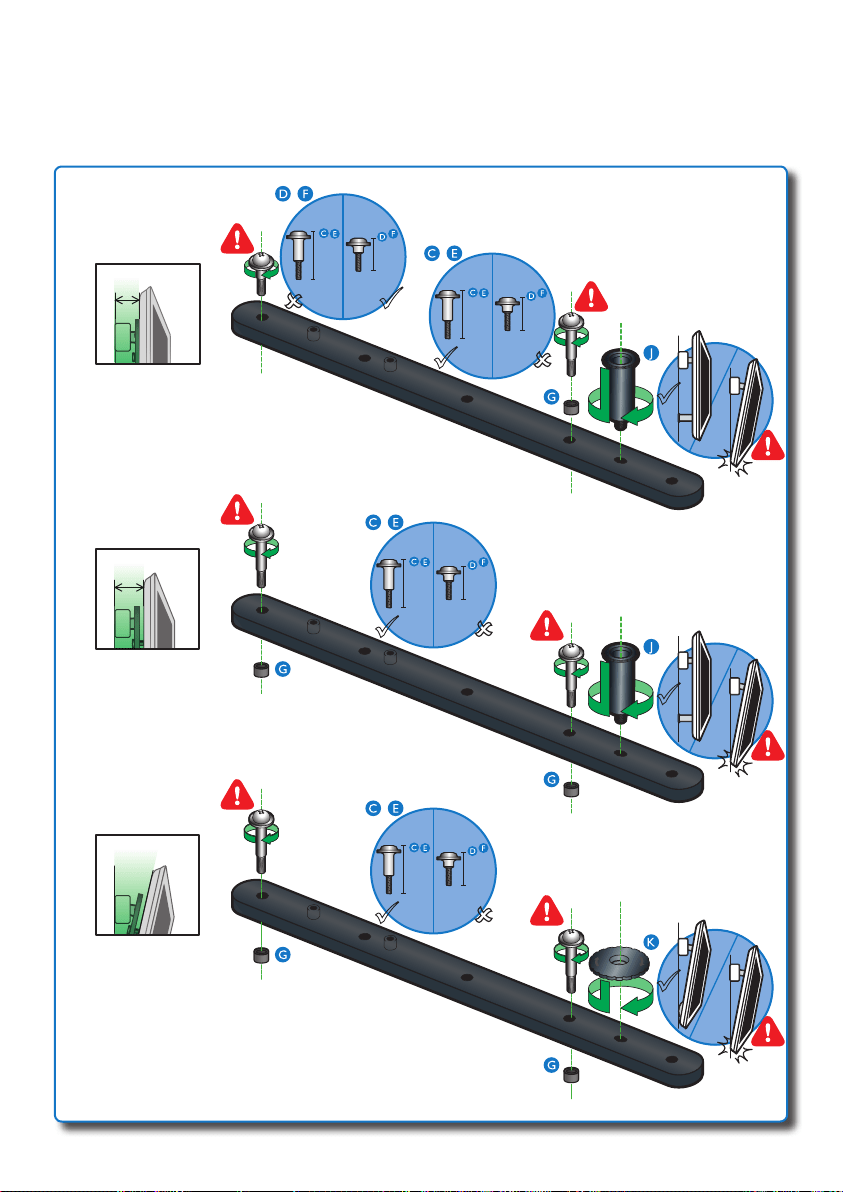 D F
C E
D F
C E
C E
D F
J
G
C E
C E
D F
J
G
G
C E
C E
D F
K
G
G