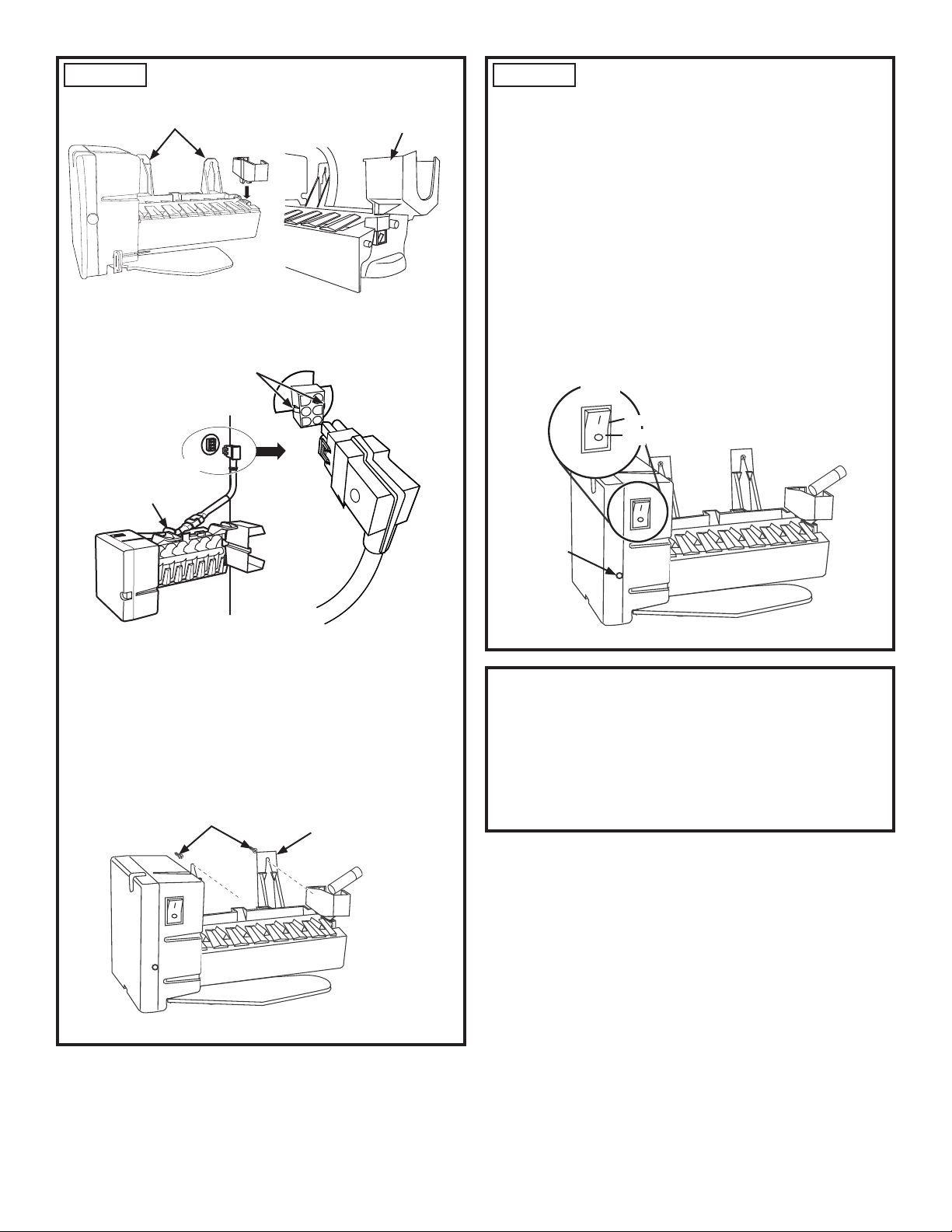 I
O