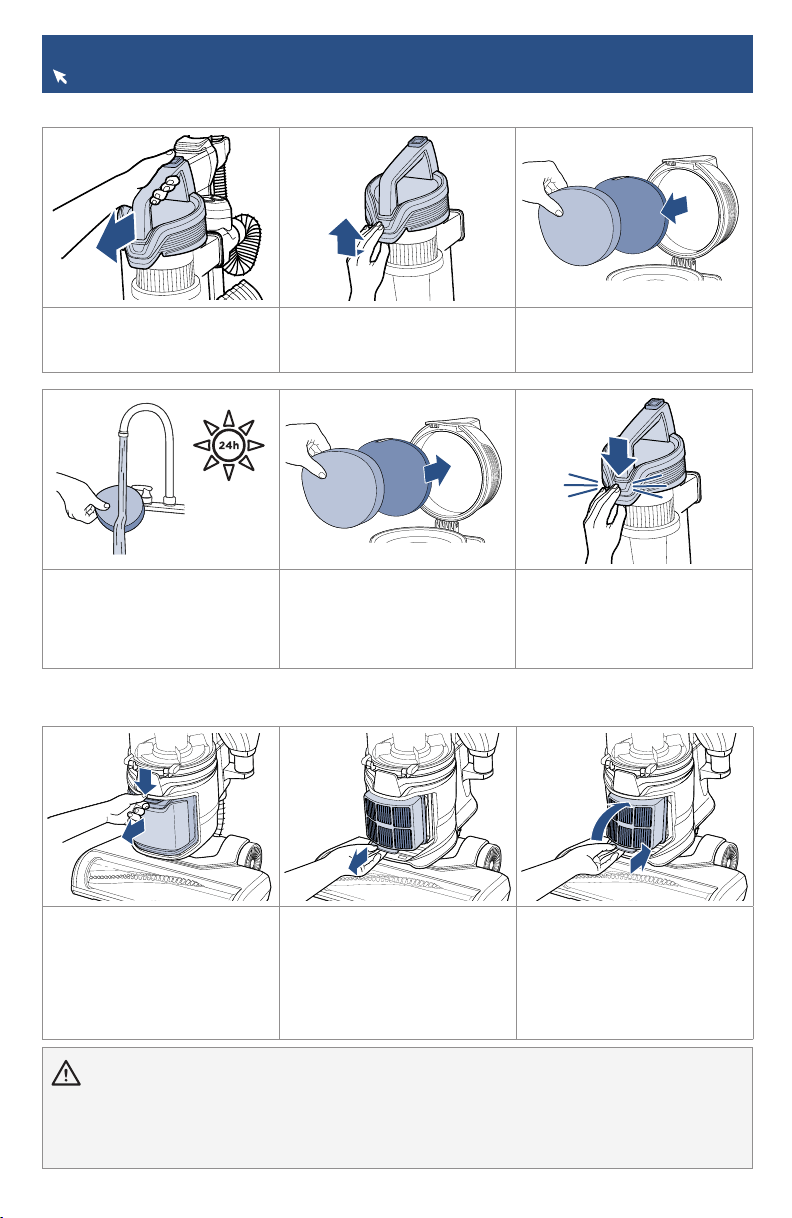 24h