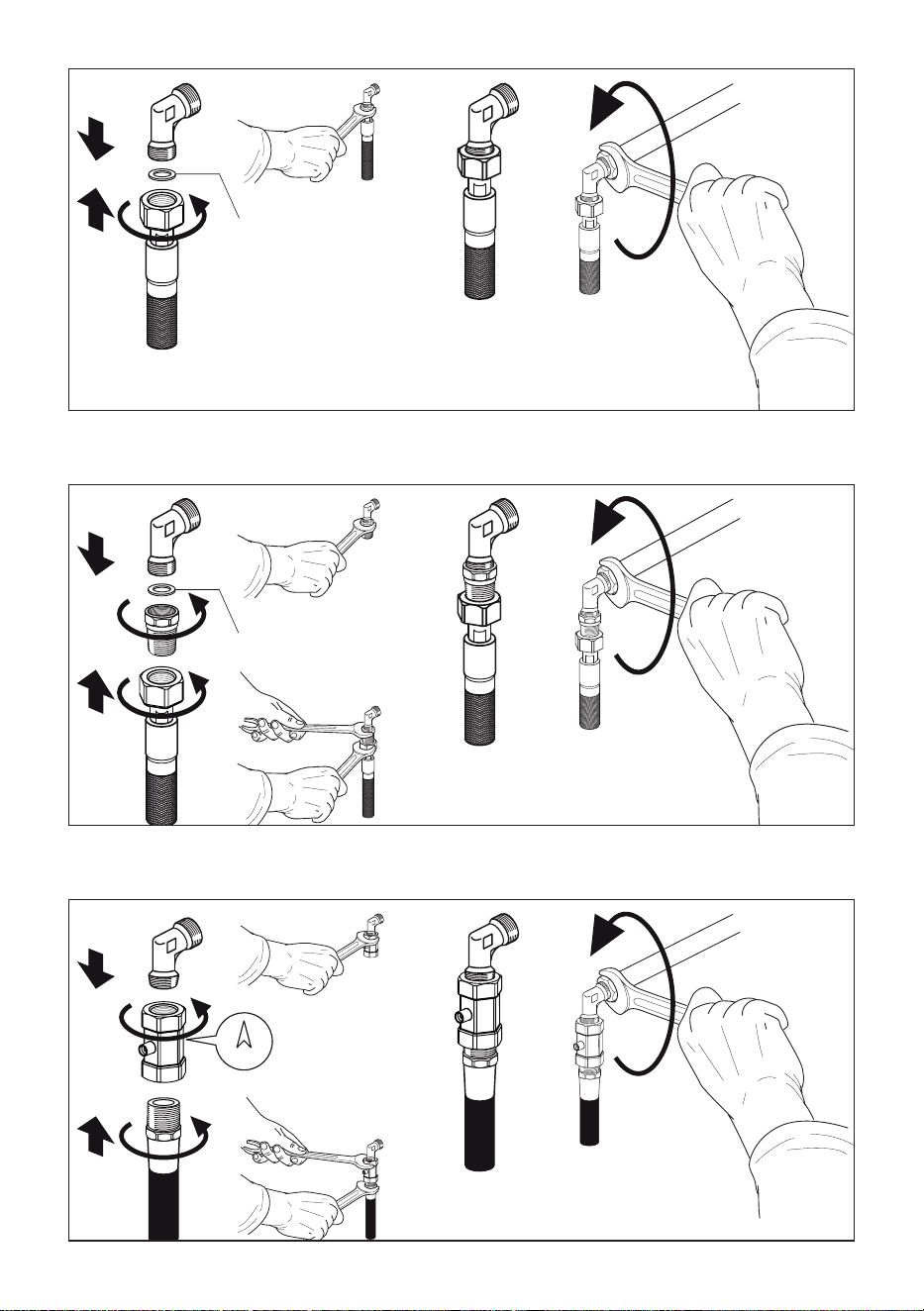 A