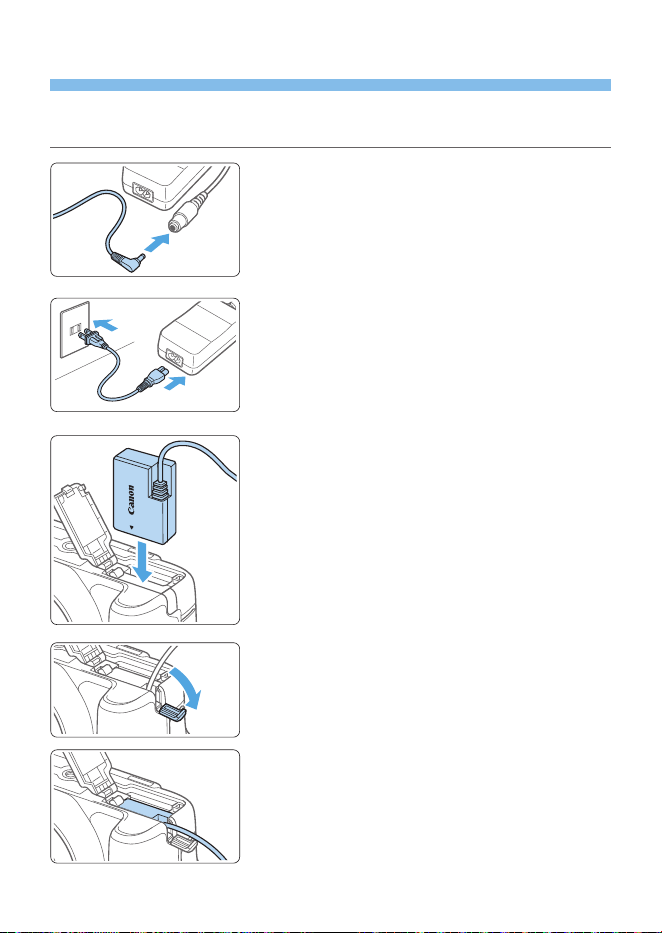 Canon