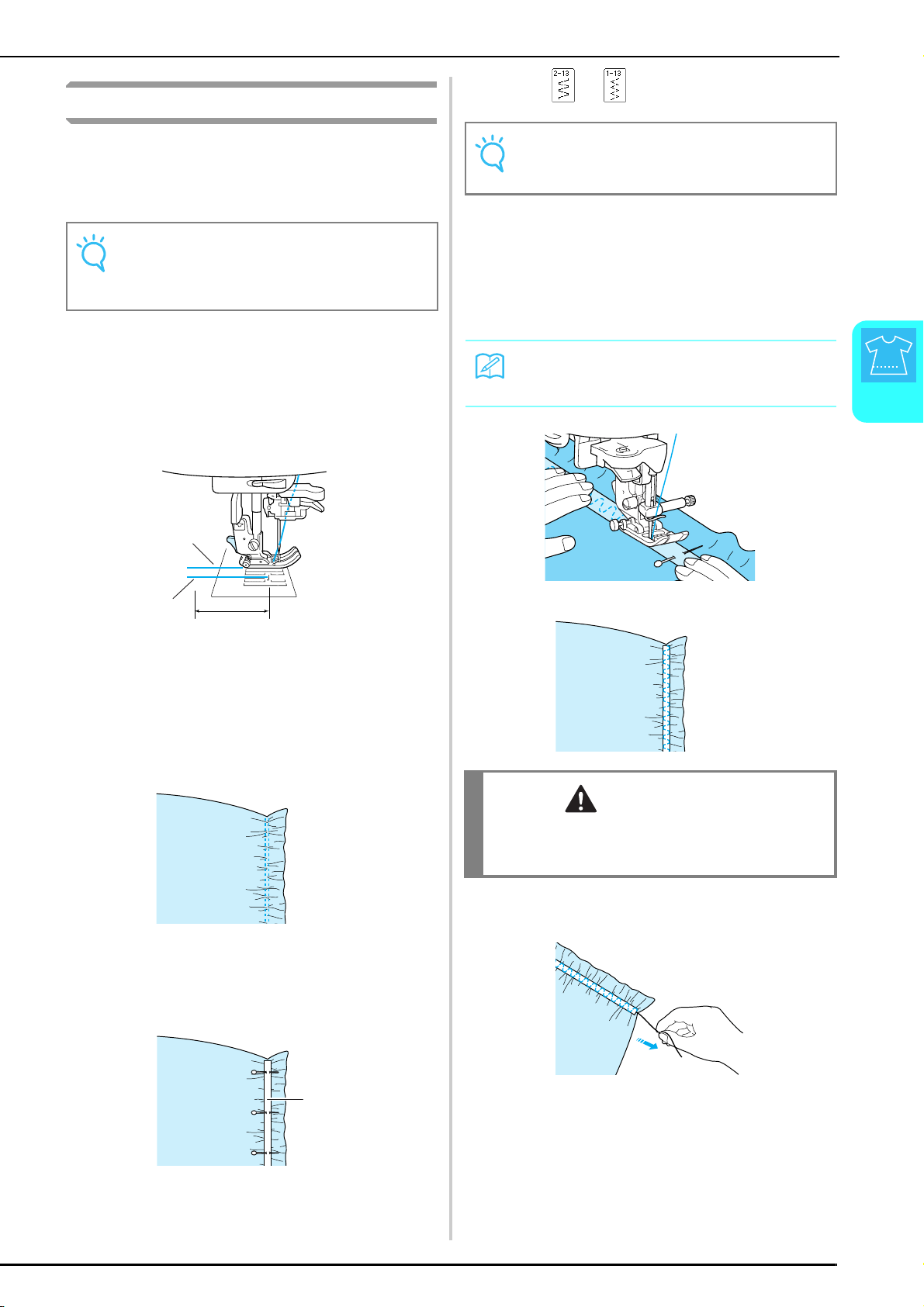 2-13 1-13