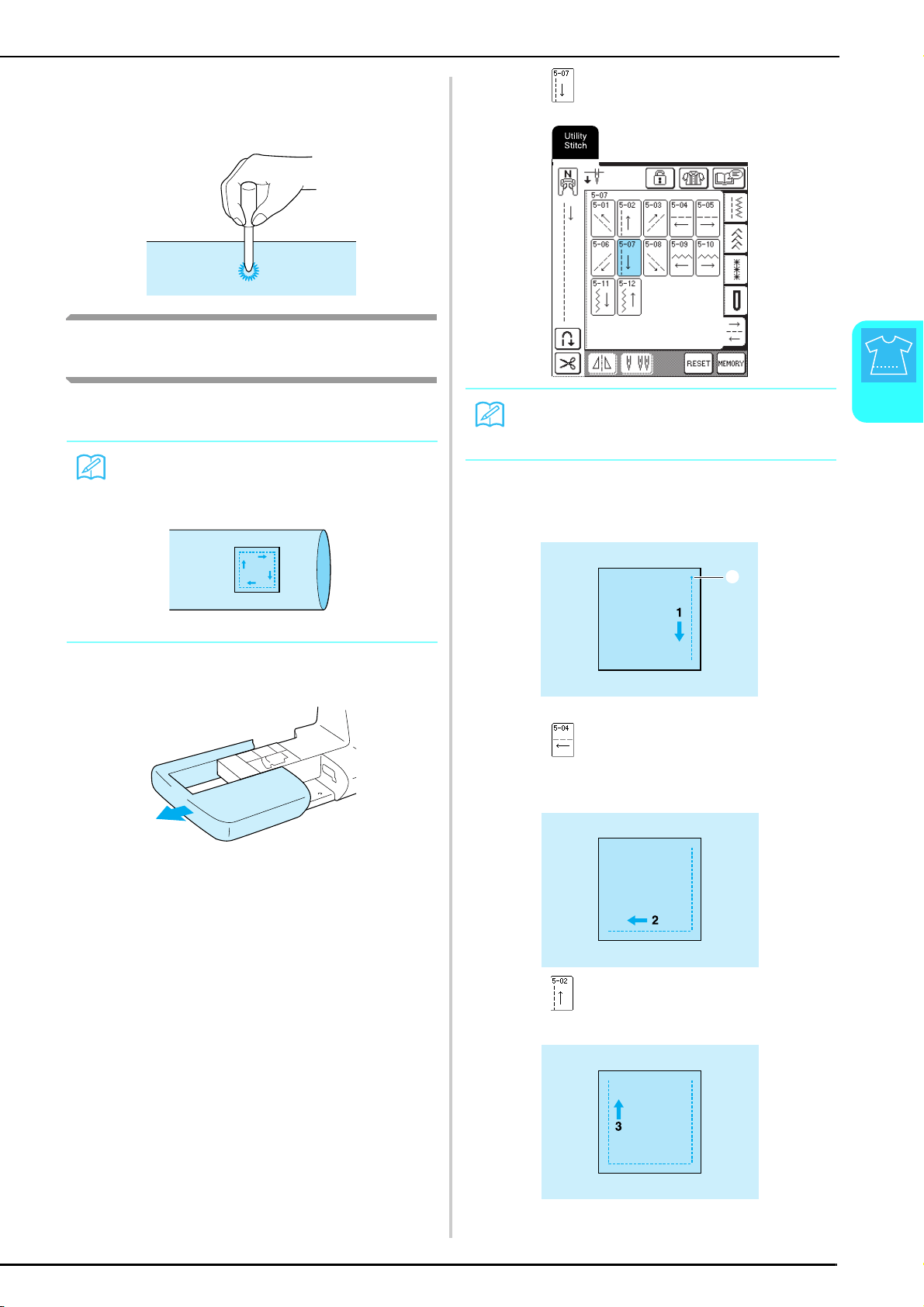 5-07

Utility Stitch

N

5-07

5-01 5-02 5-03 5-04 5-05

5-06 5-07 5-08 5-09 5-10

5-11 5-12

RESET MEMORY

1

5-04

2

5-02

3