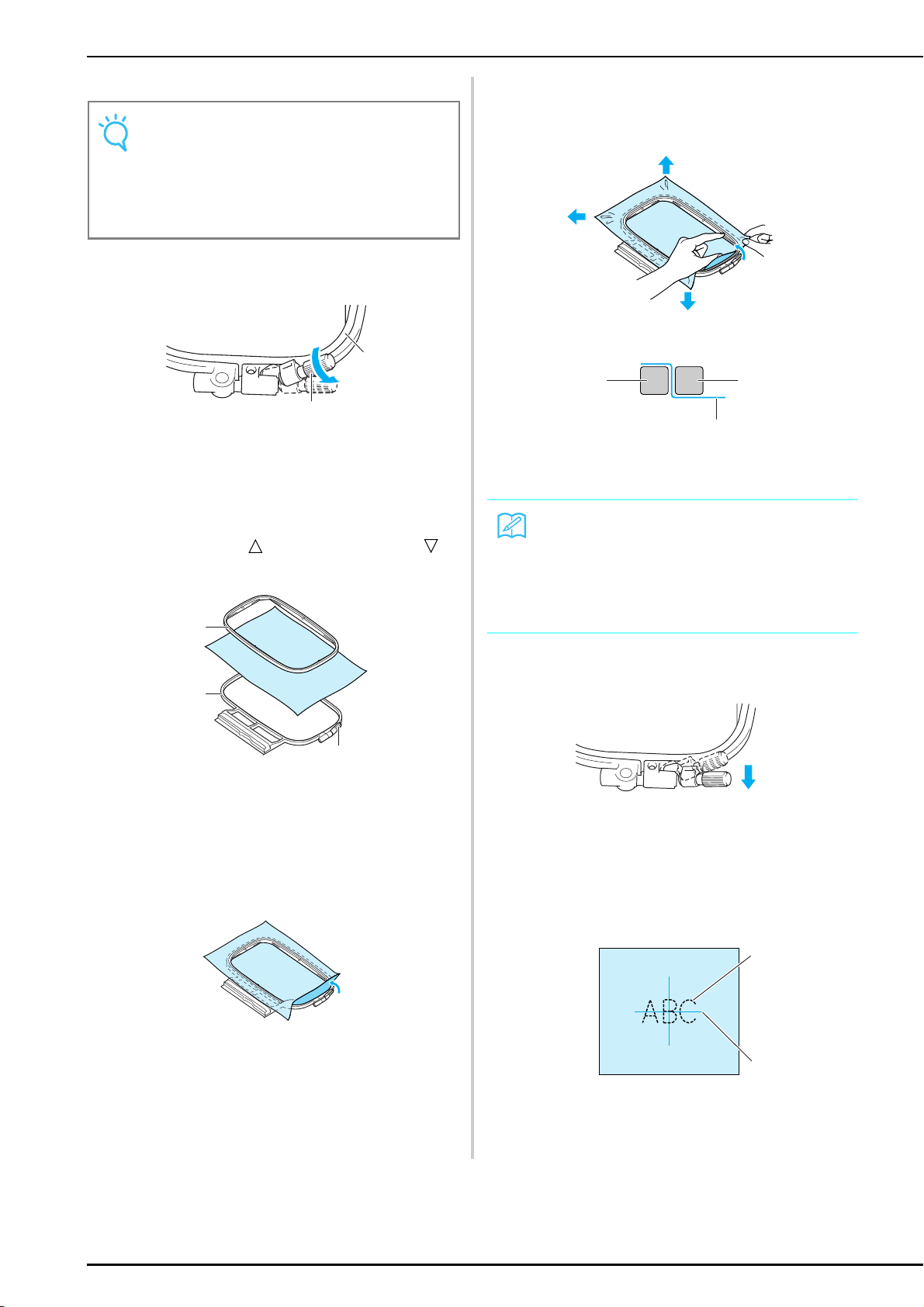 ABC