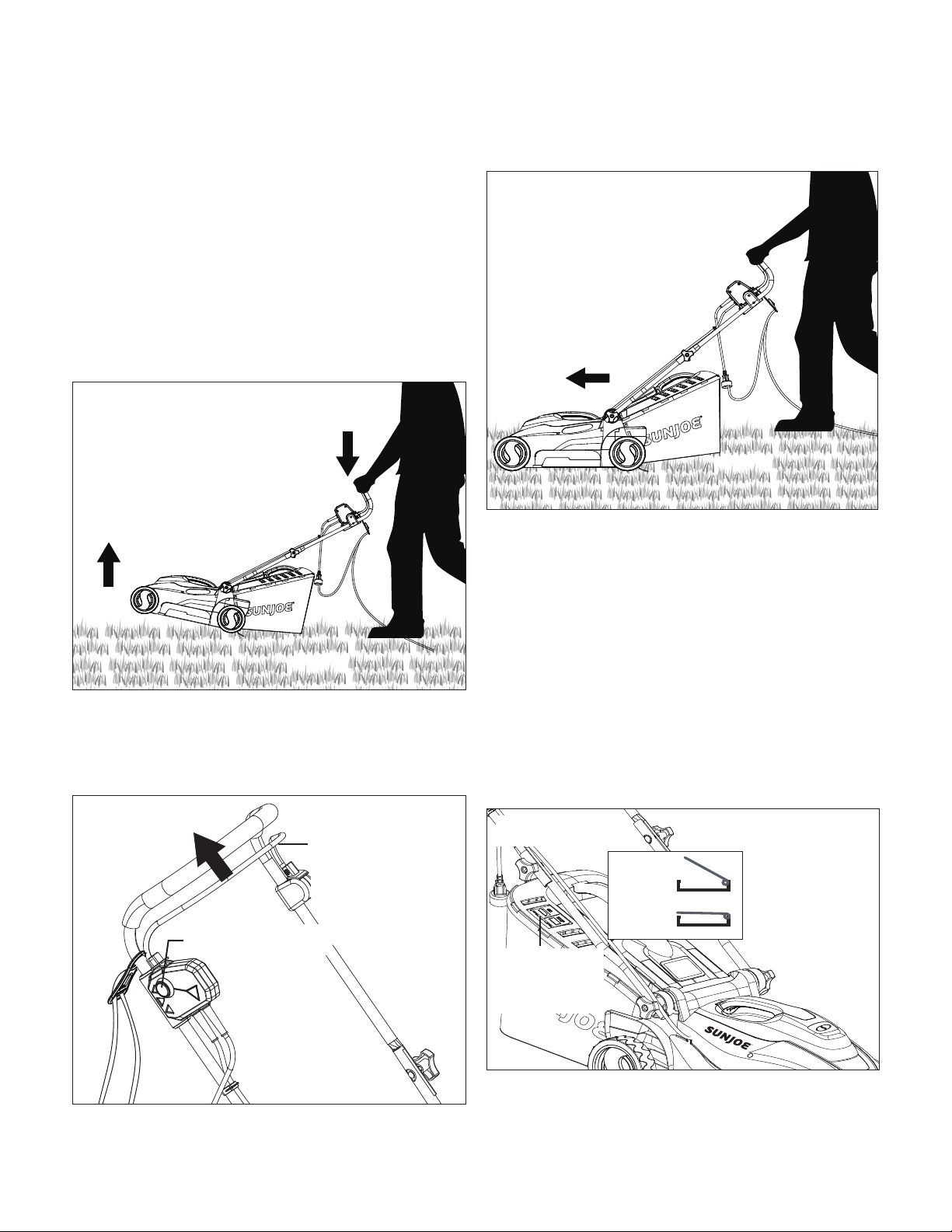 SUNJOE

SUNJOE

SUNJOE