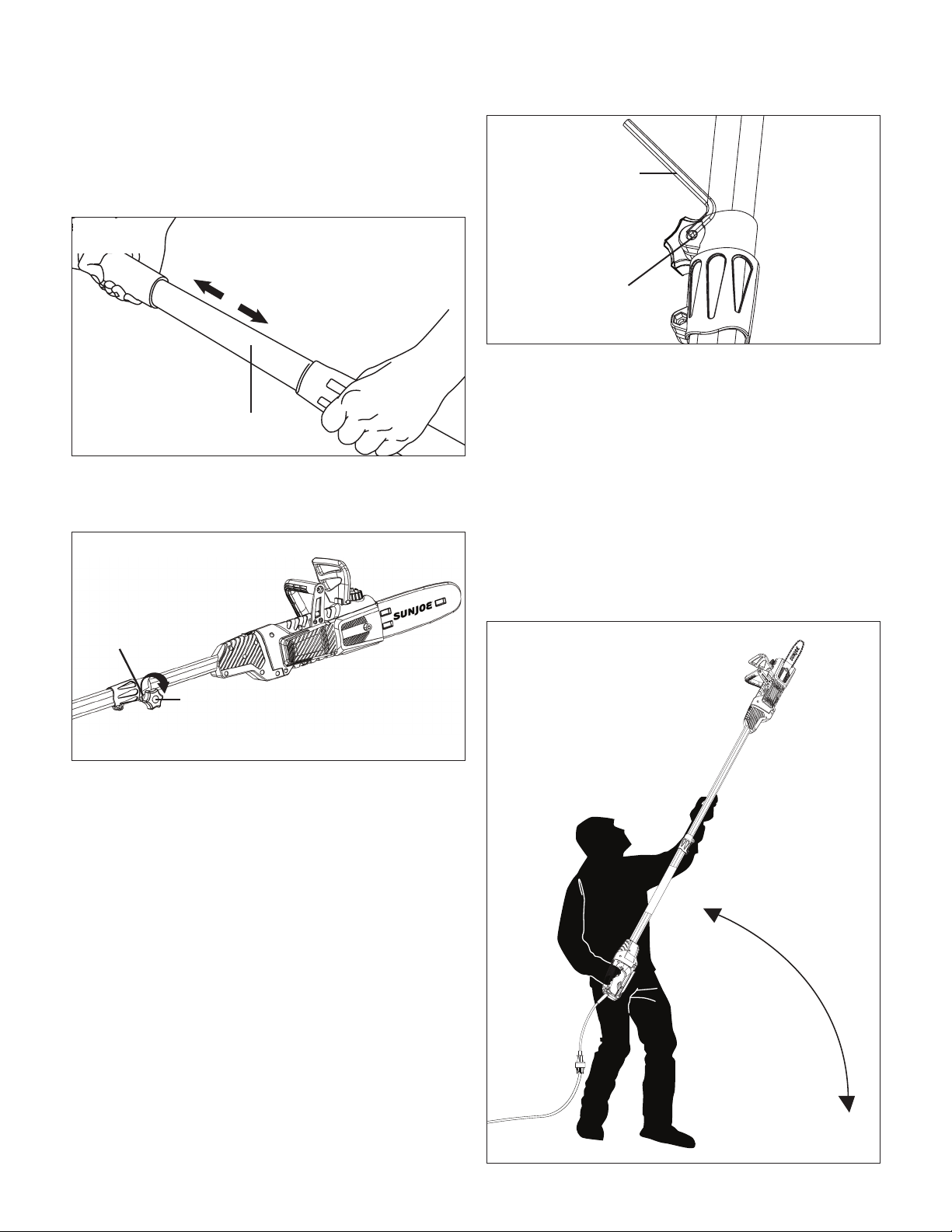 SUNJOE

SUNJOE