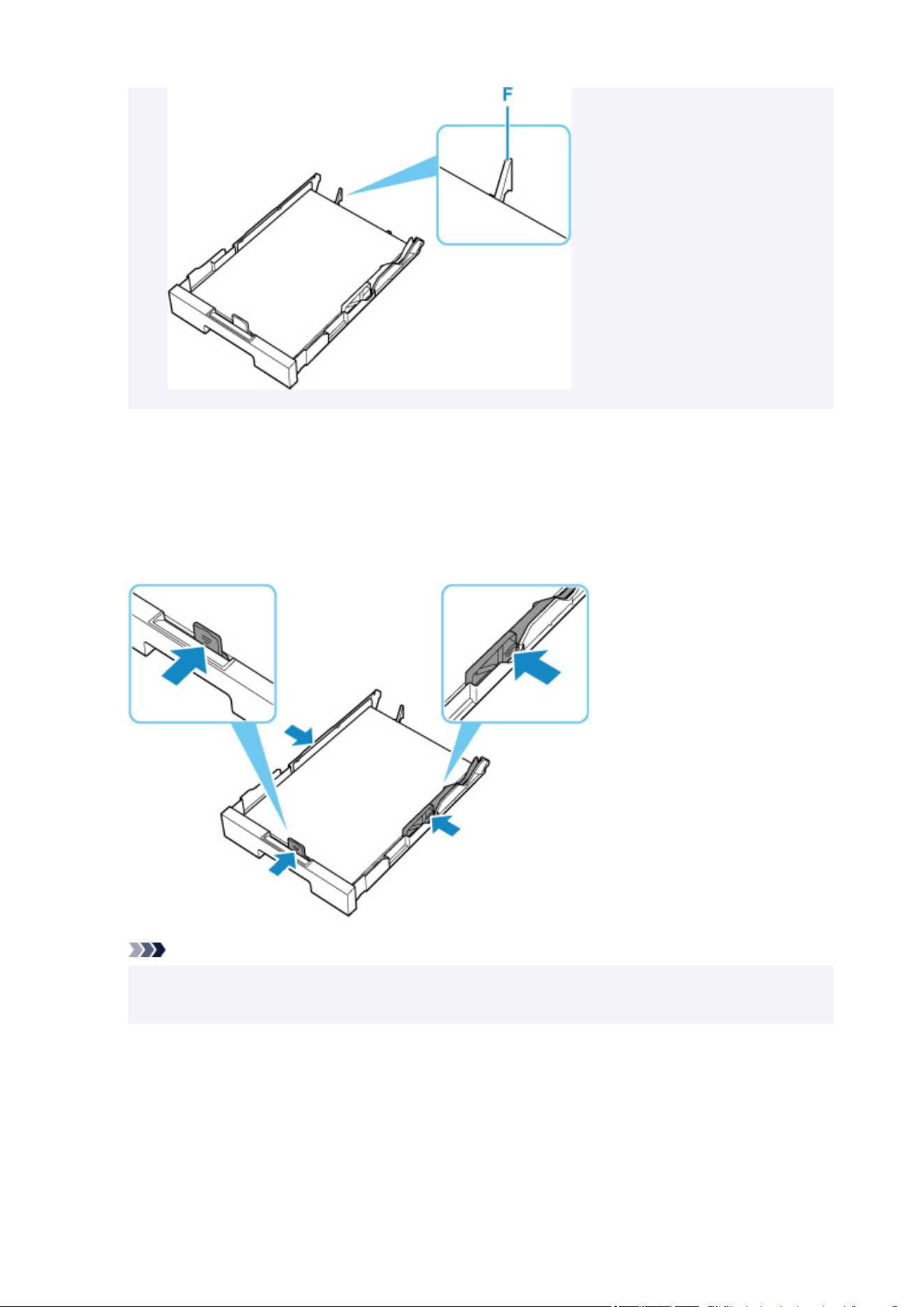 F