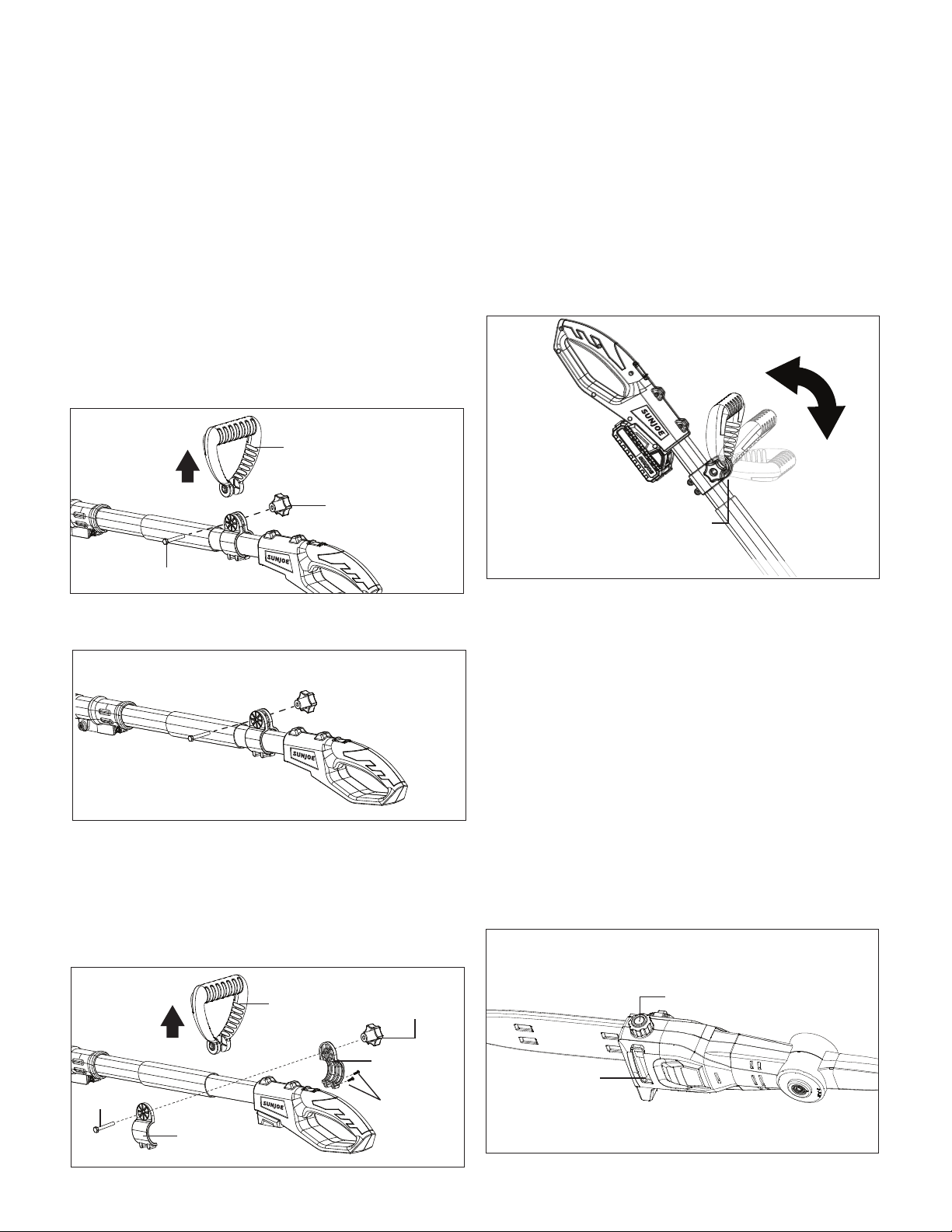 SUNJOE

SUNJOE

SUNJOE

SUNJOE