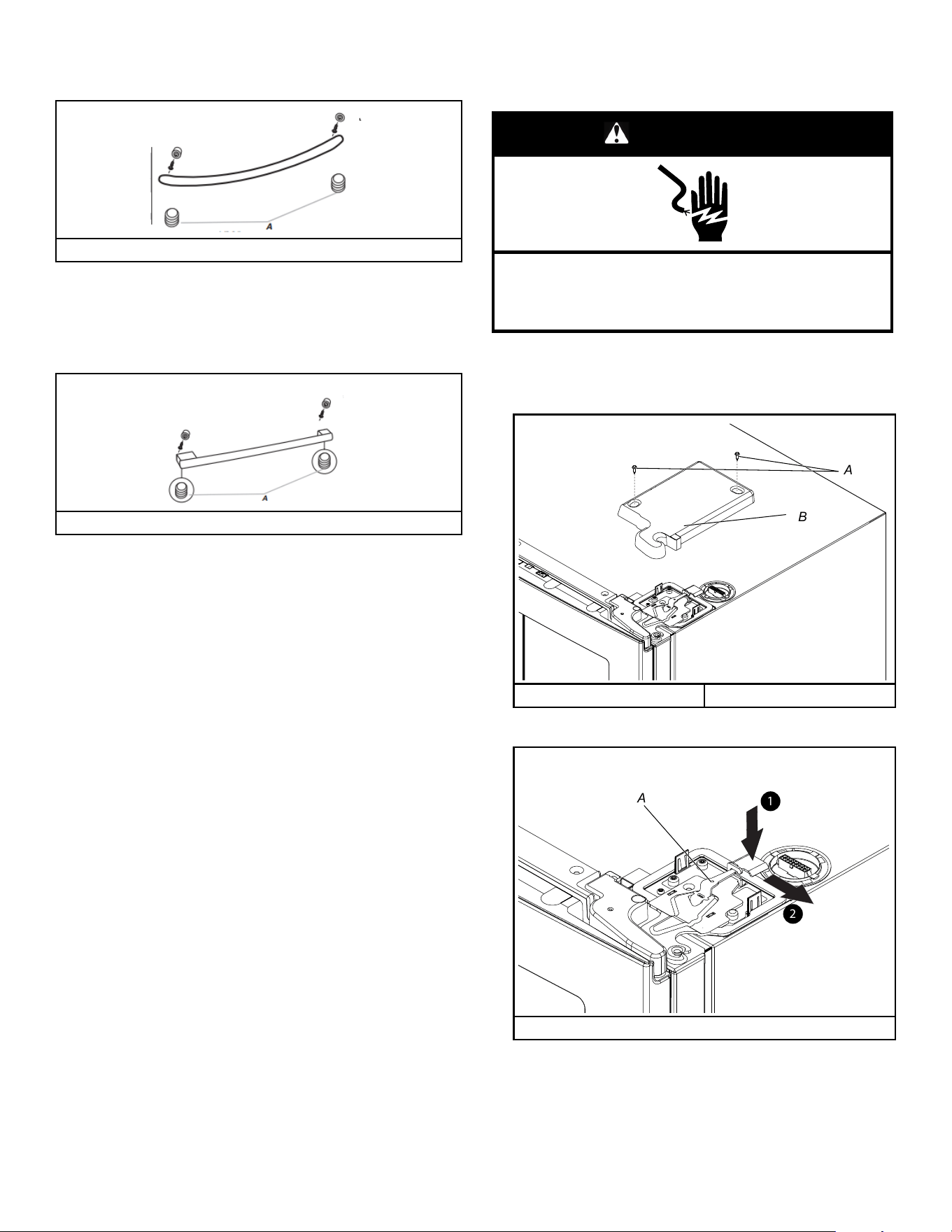 A

A

A

B

A

1

2