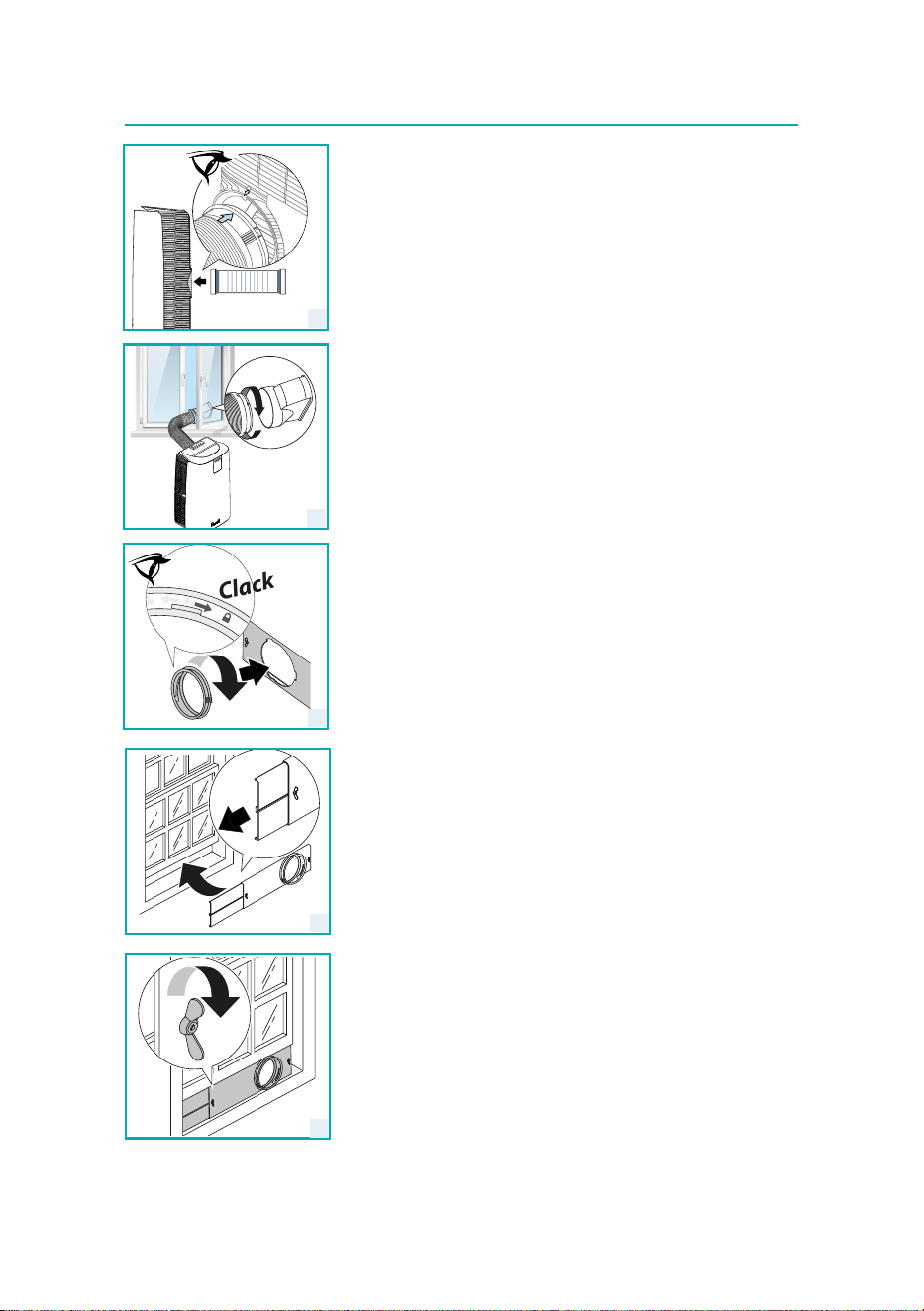 Clack