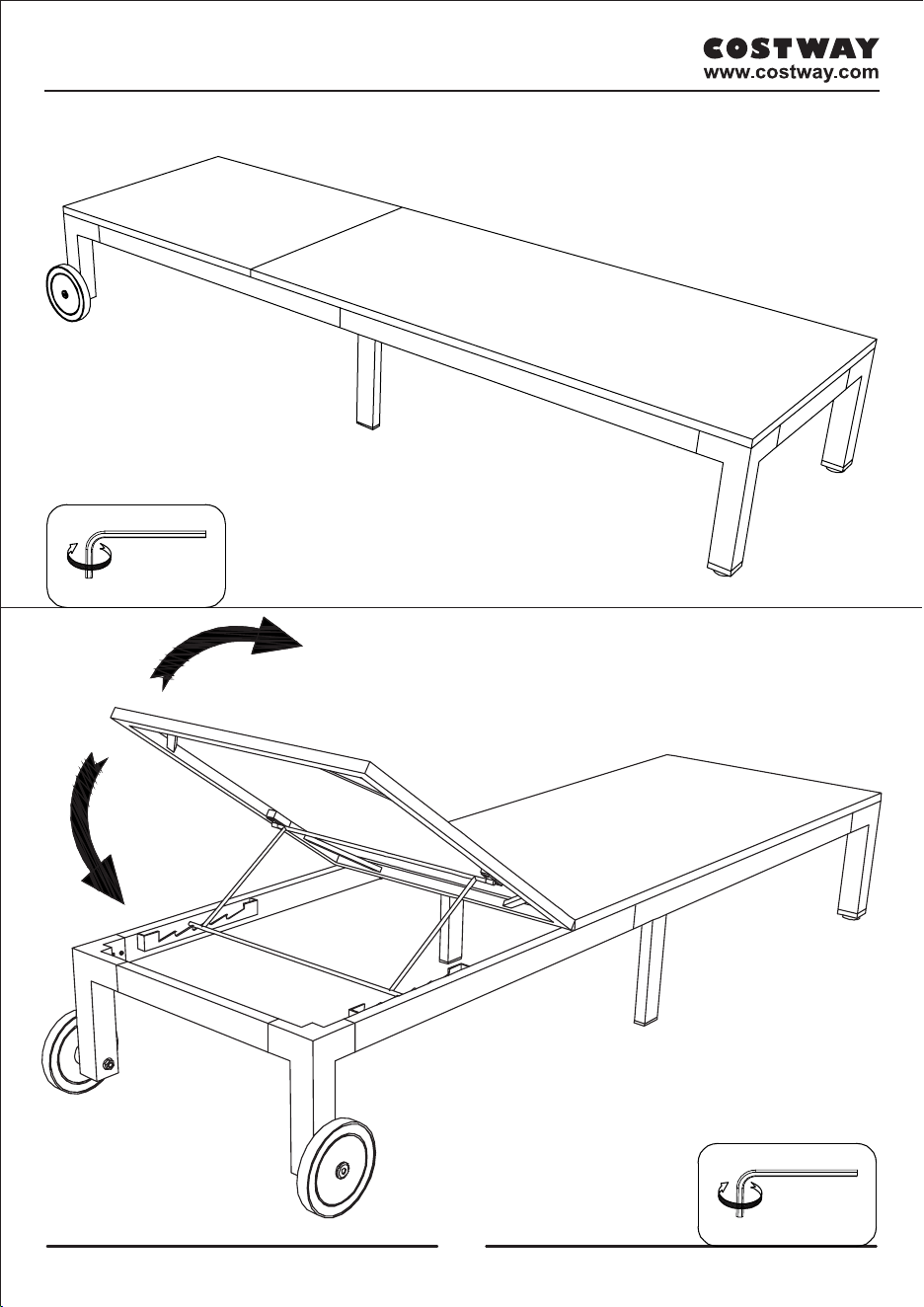 COSTWAY
www.costway.com