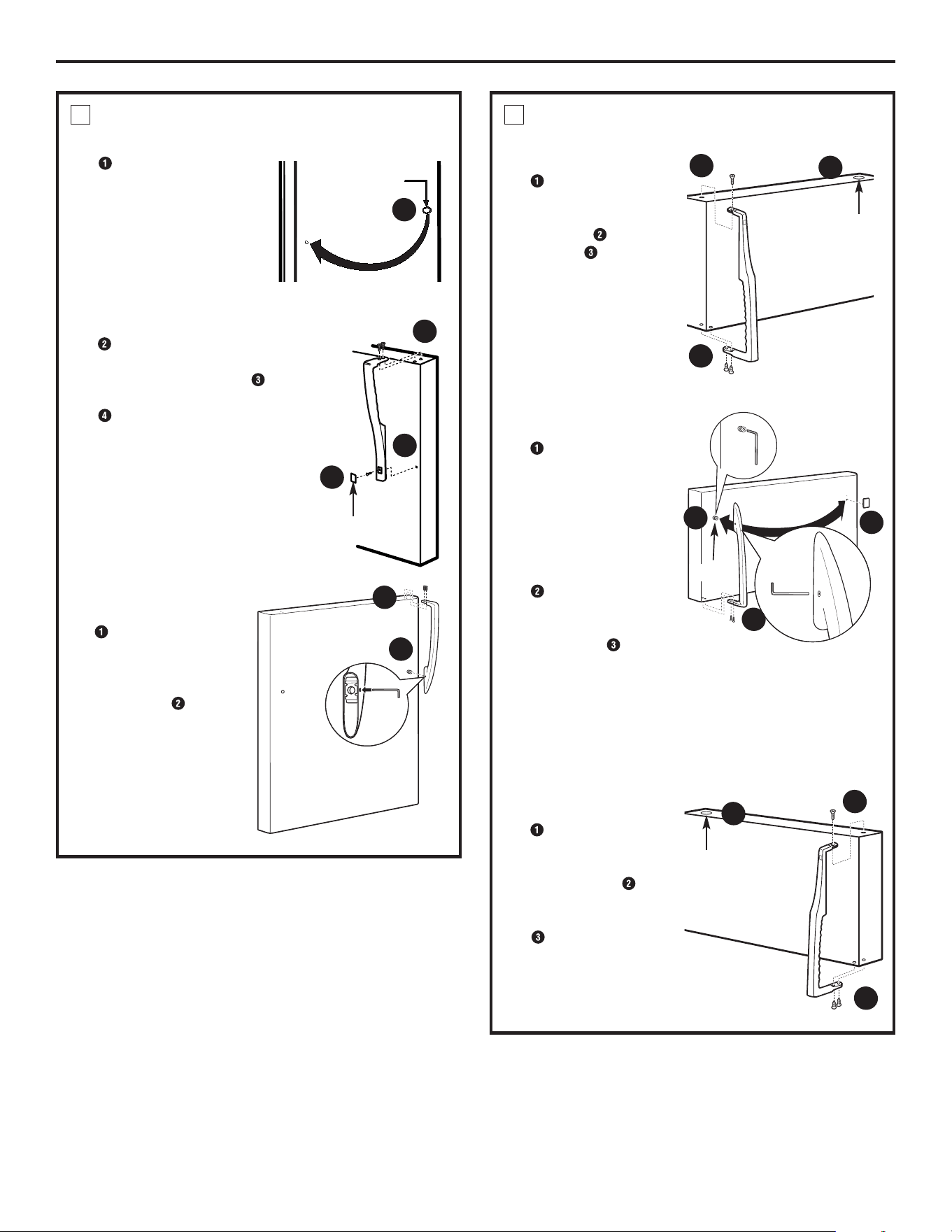 1

2

3

4

1

2

1

2

3

1

2

3

1

2

3