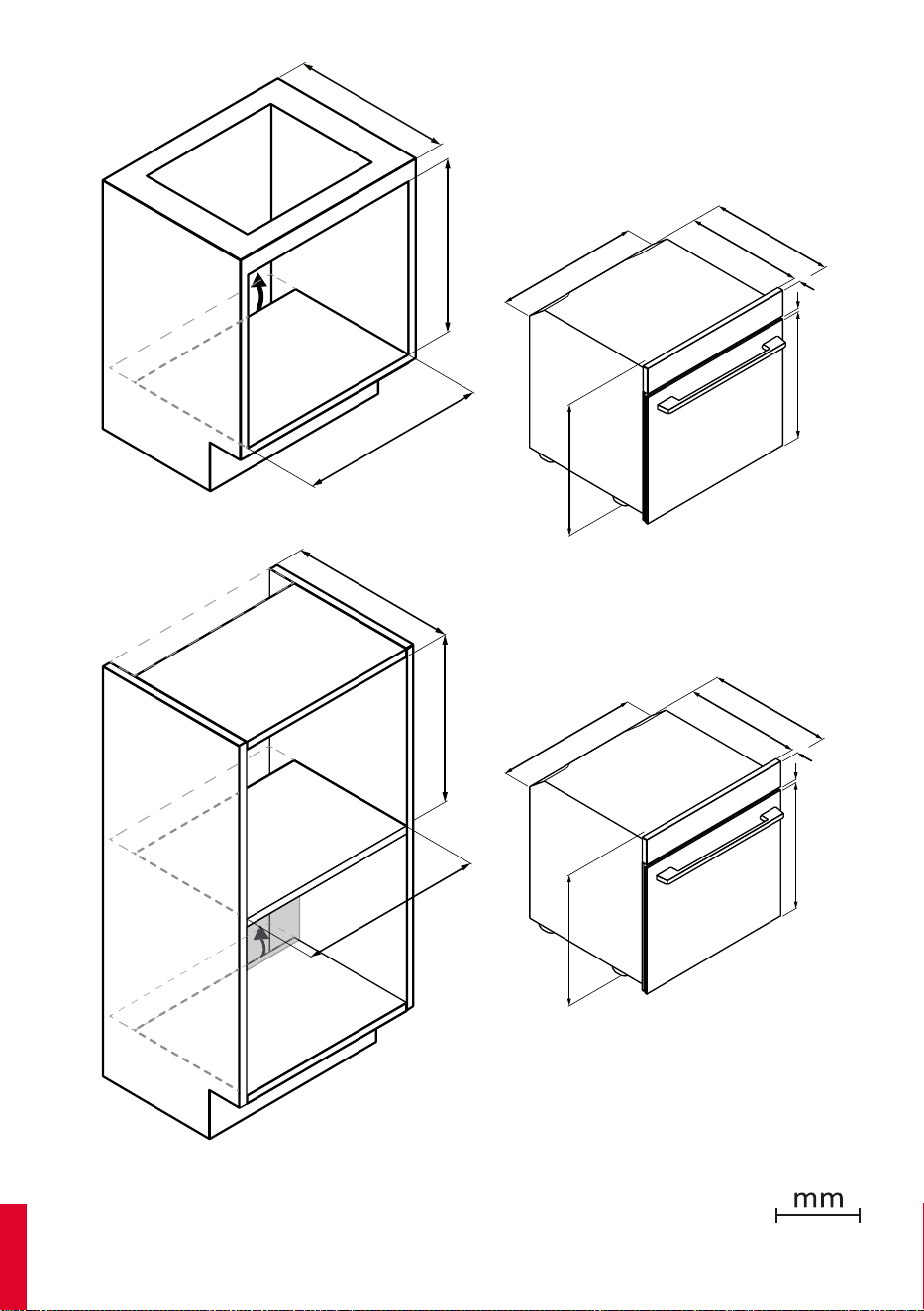 mm