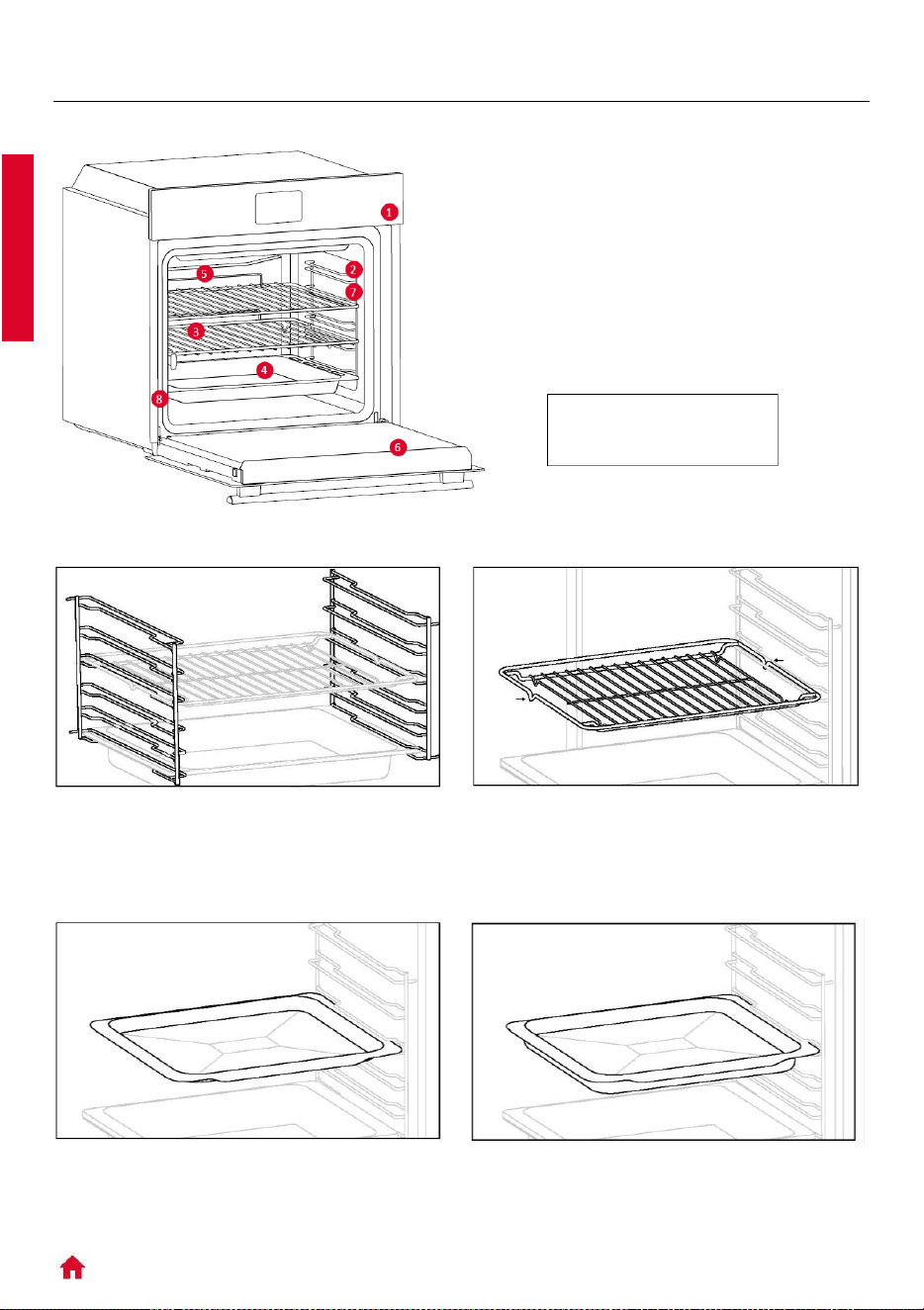 1
5
2
7
3
4
8
6