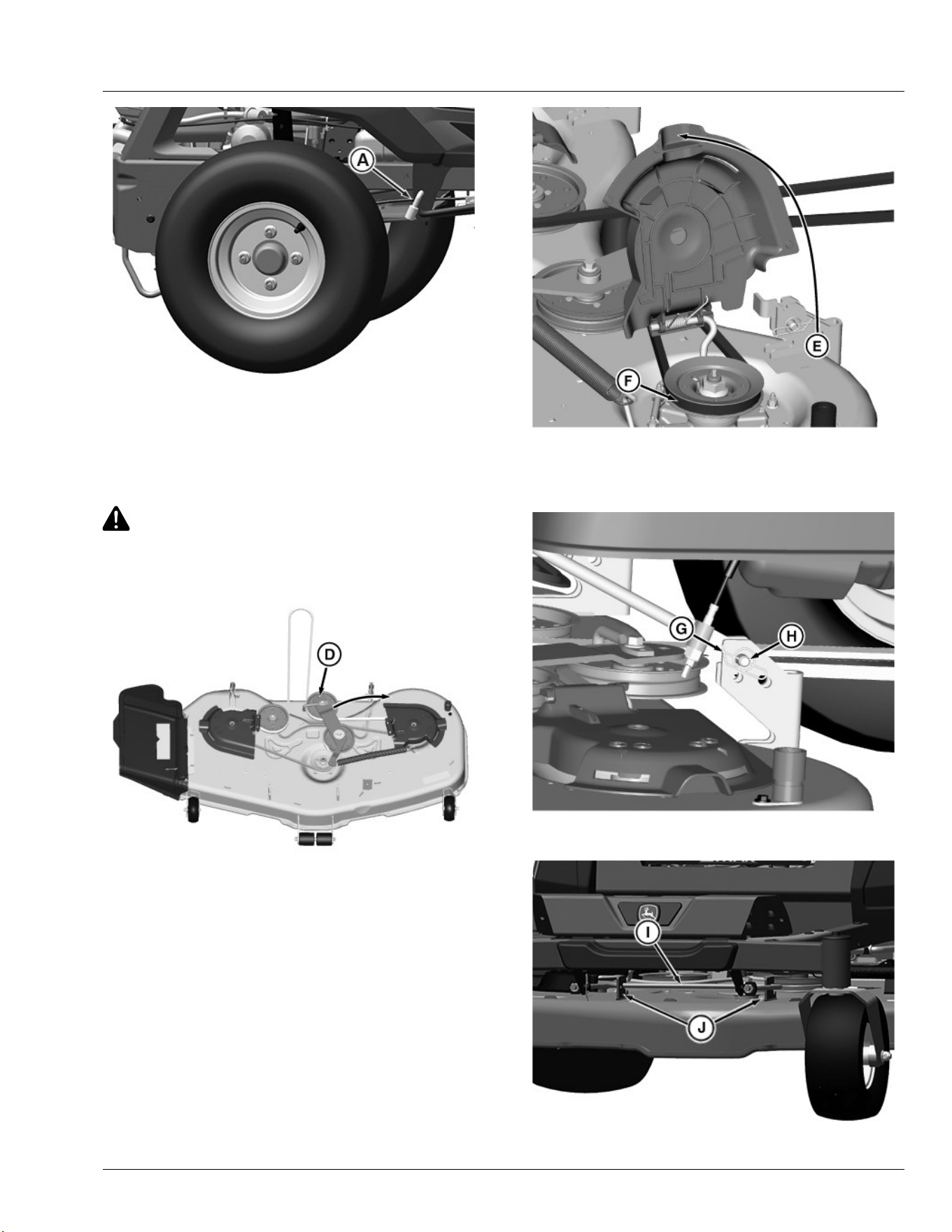 A

E

F

D

G

H

I

J