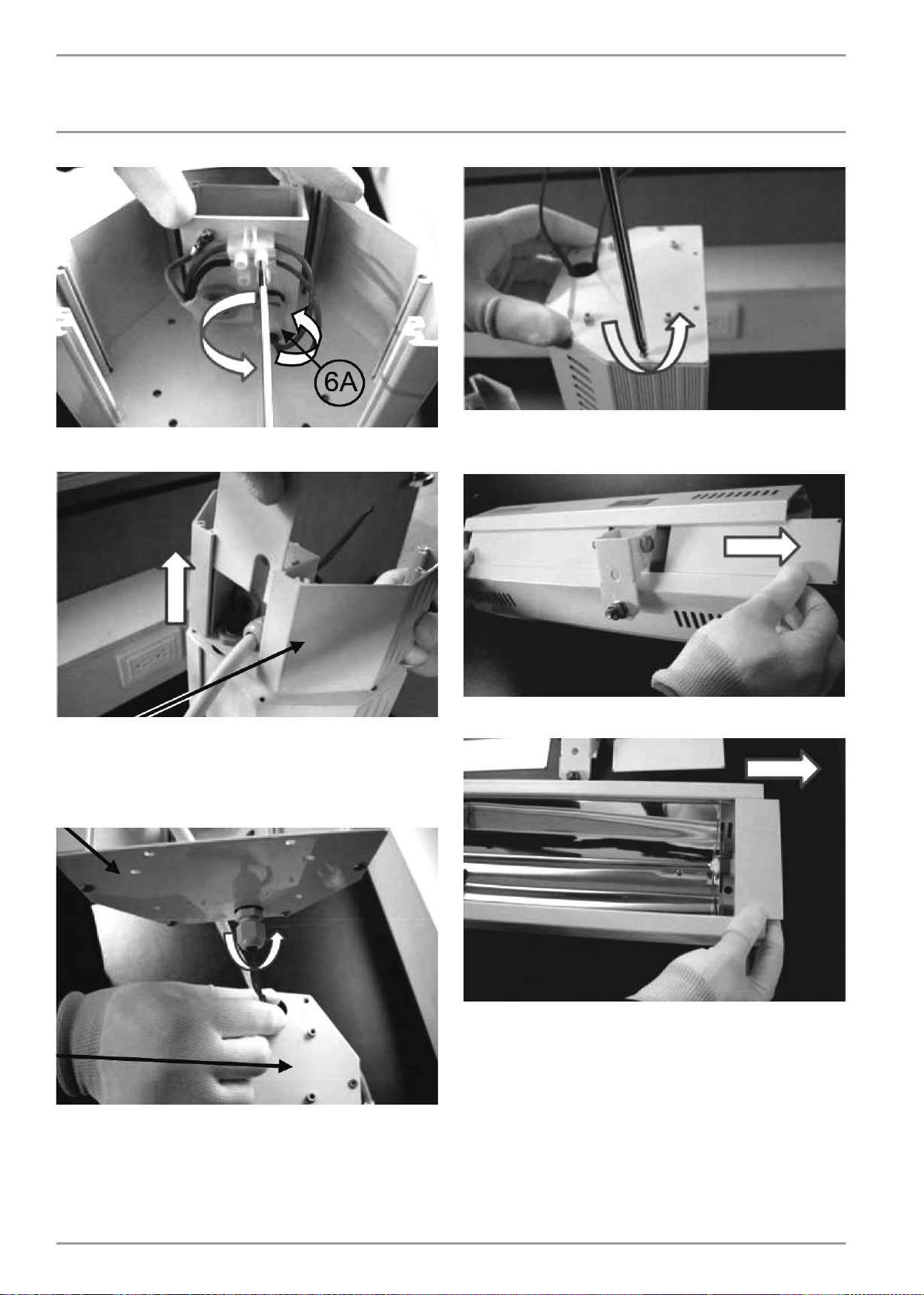 6A