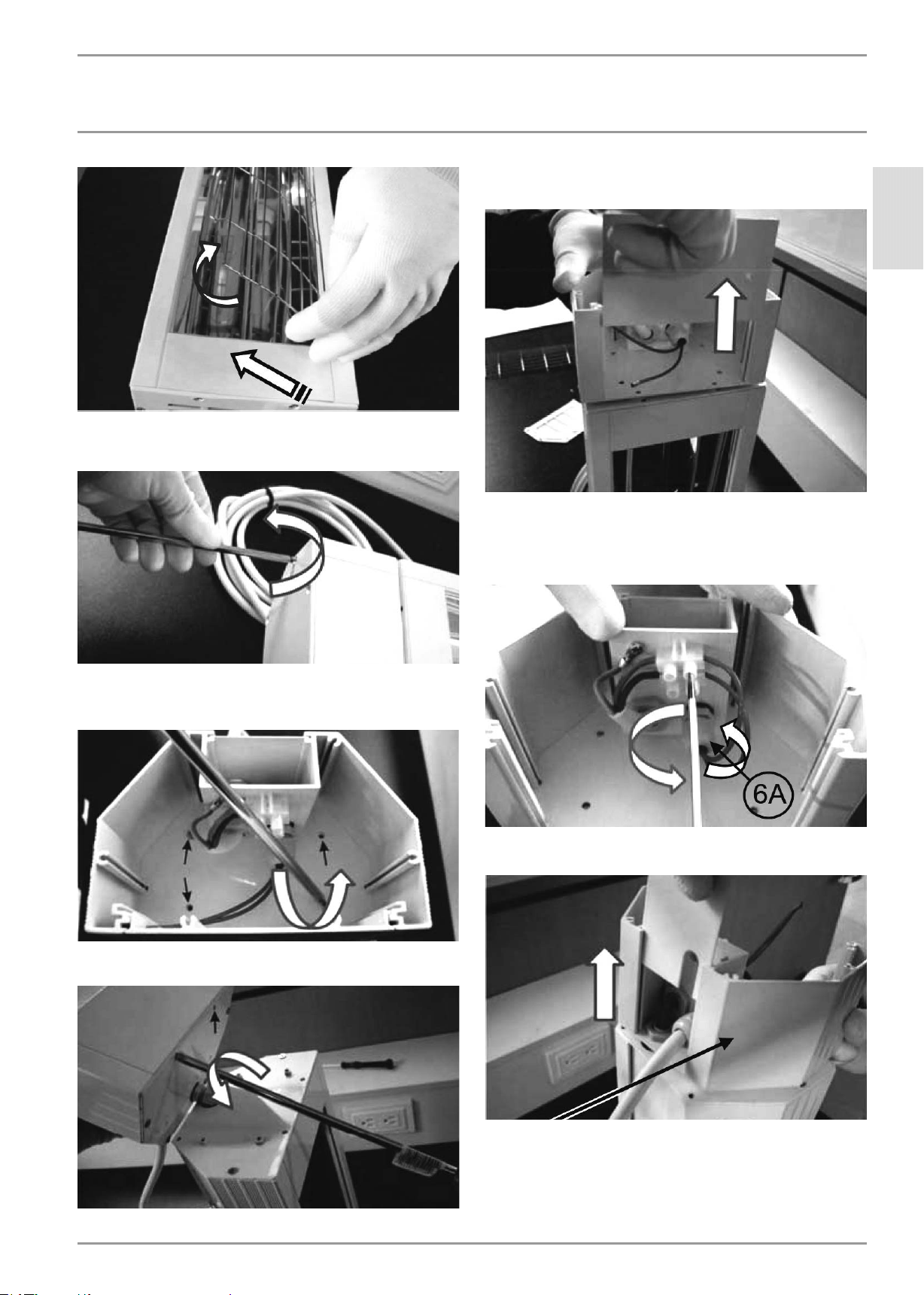 6A