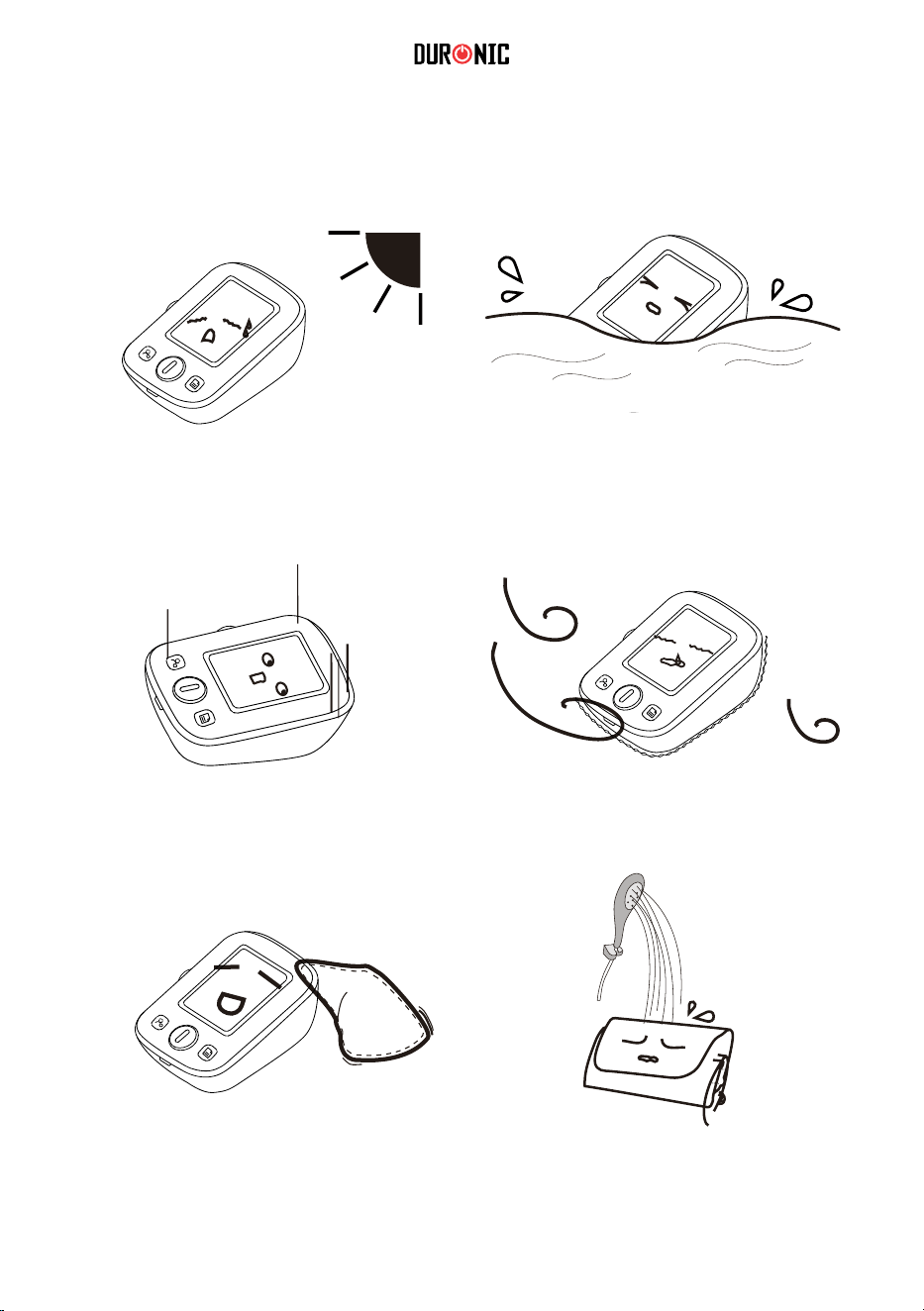 DURONIC