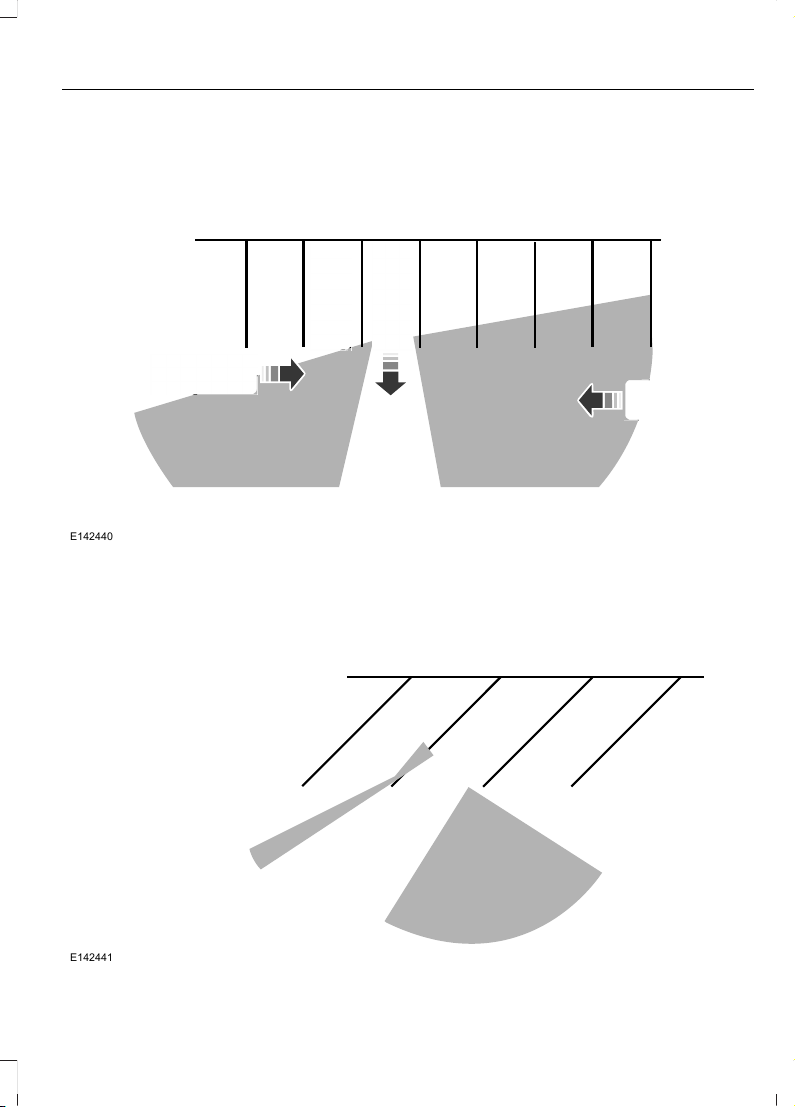 E142440

E142441