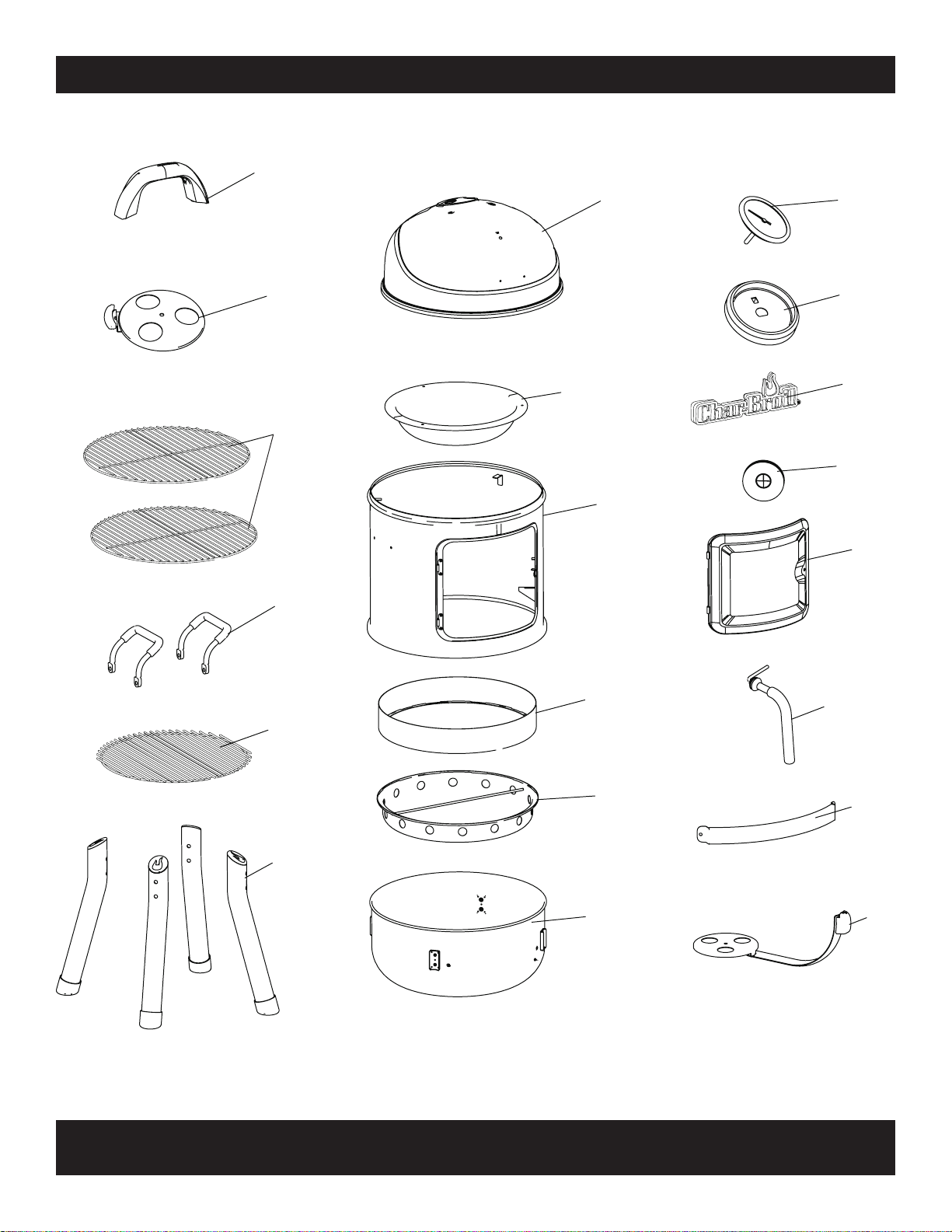 Char-Broil