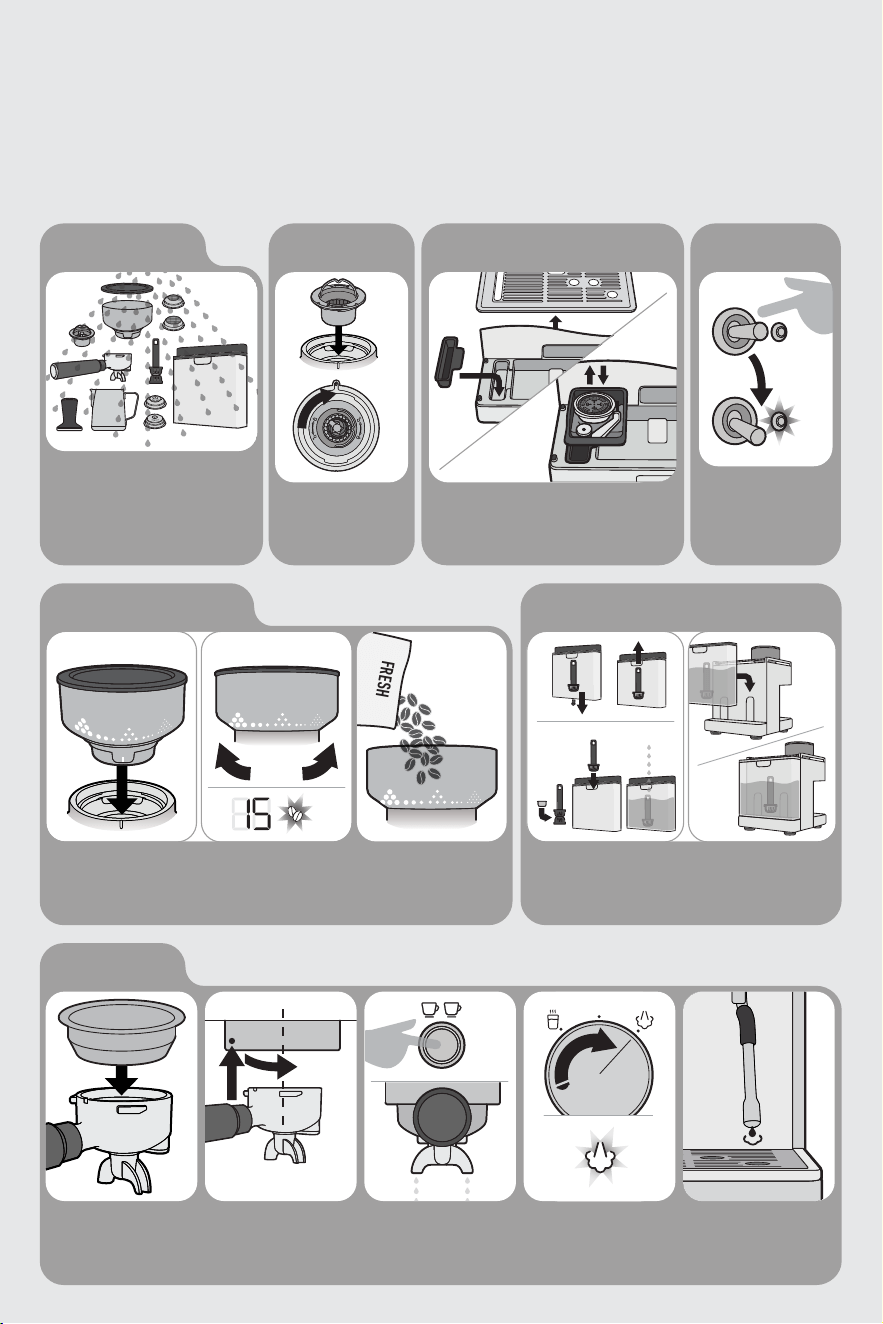 FRESH

15