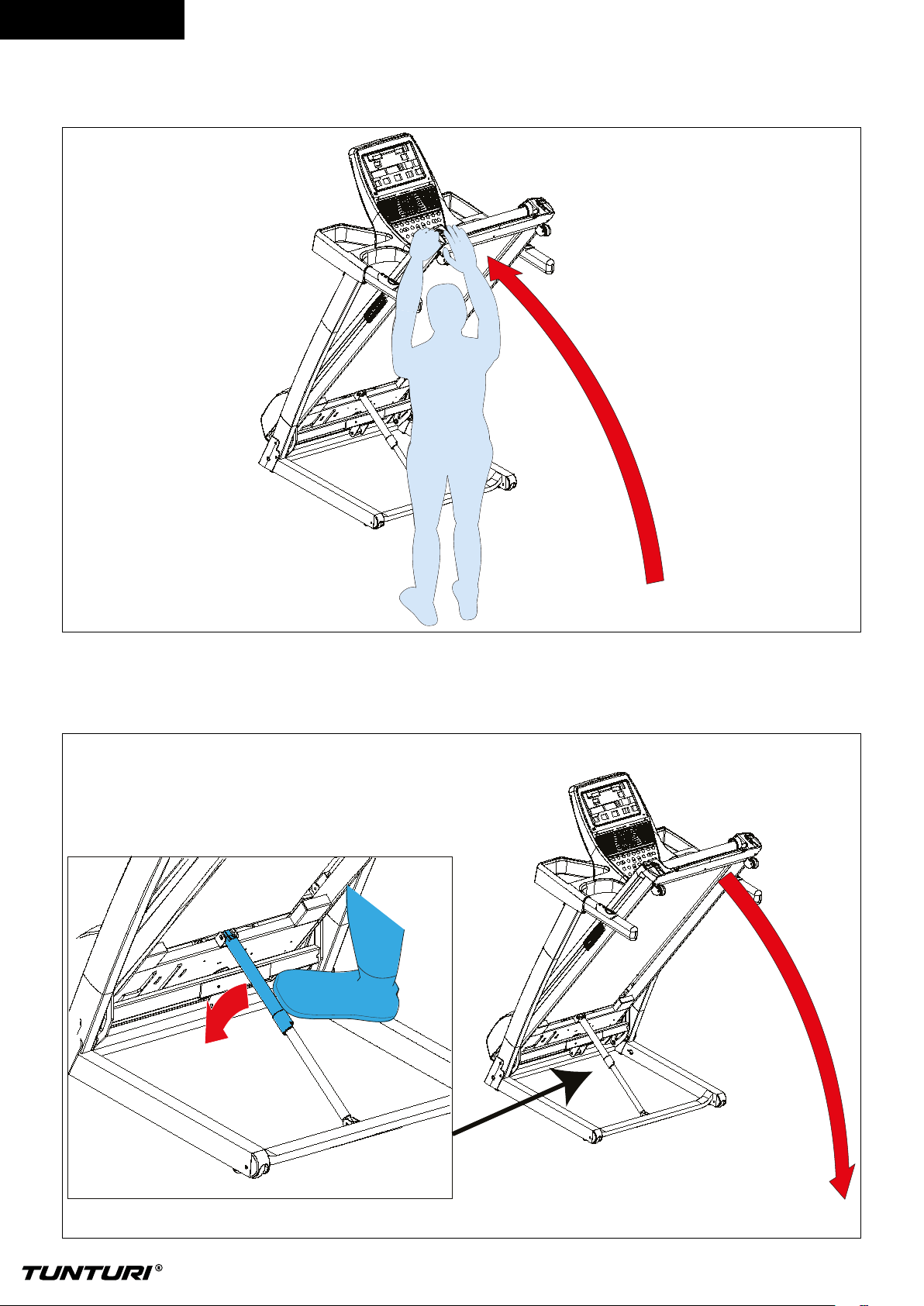 TUNTURI®