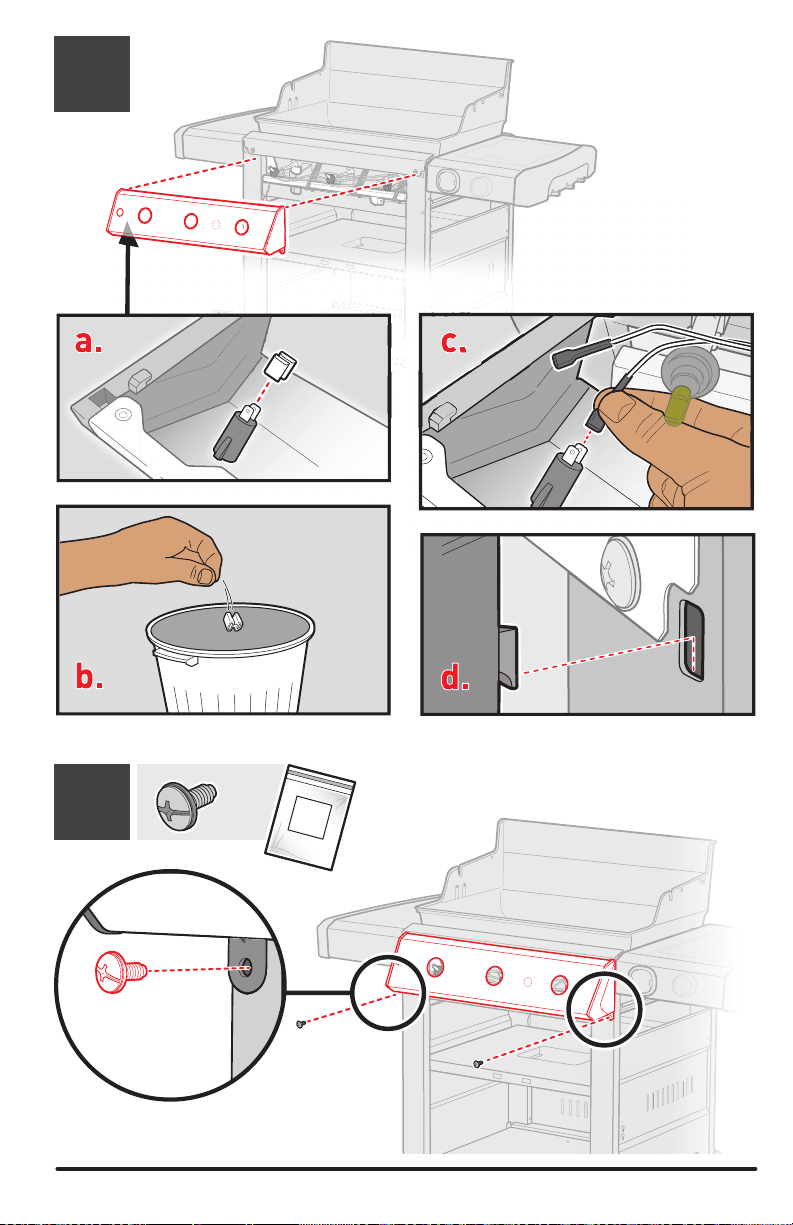 a.

c.

b.

d.