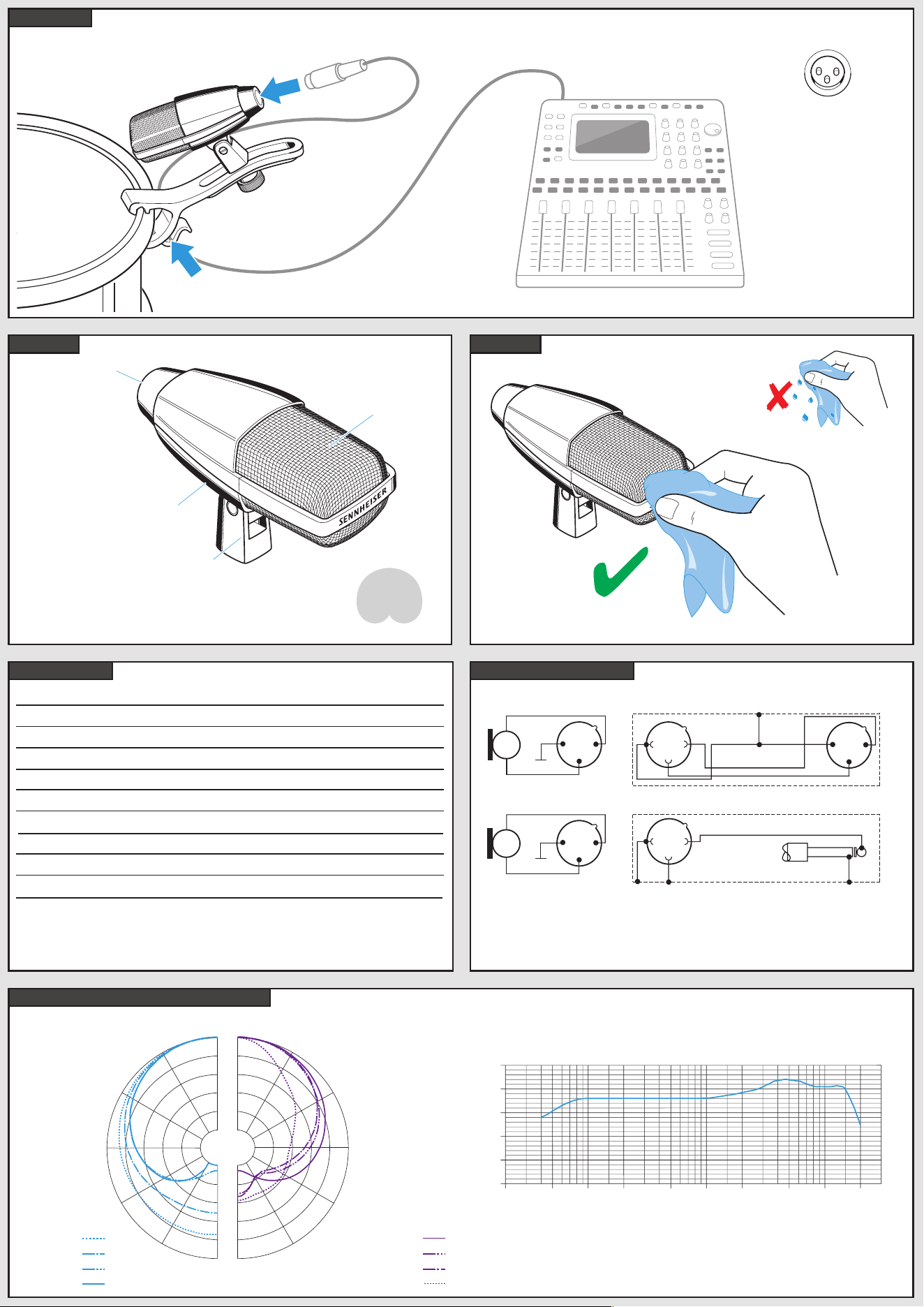 SENNHEISER