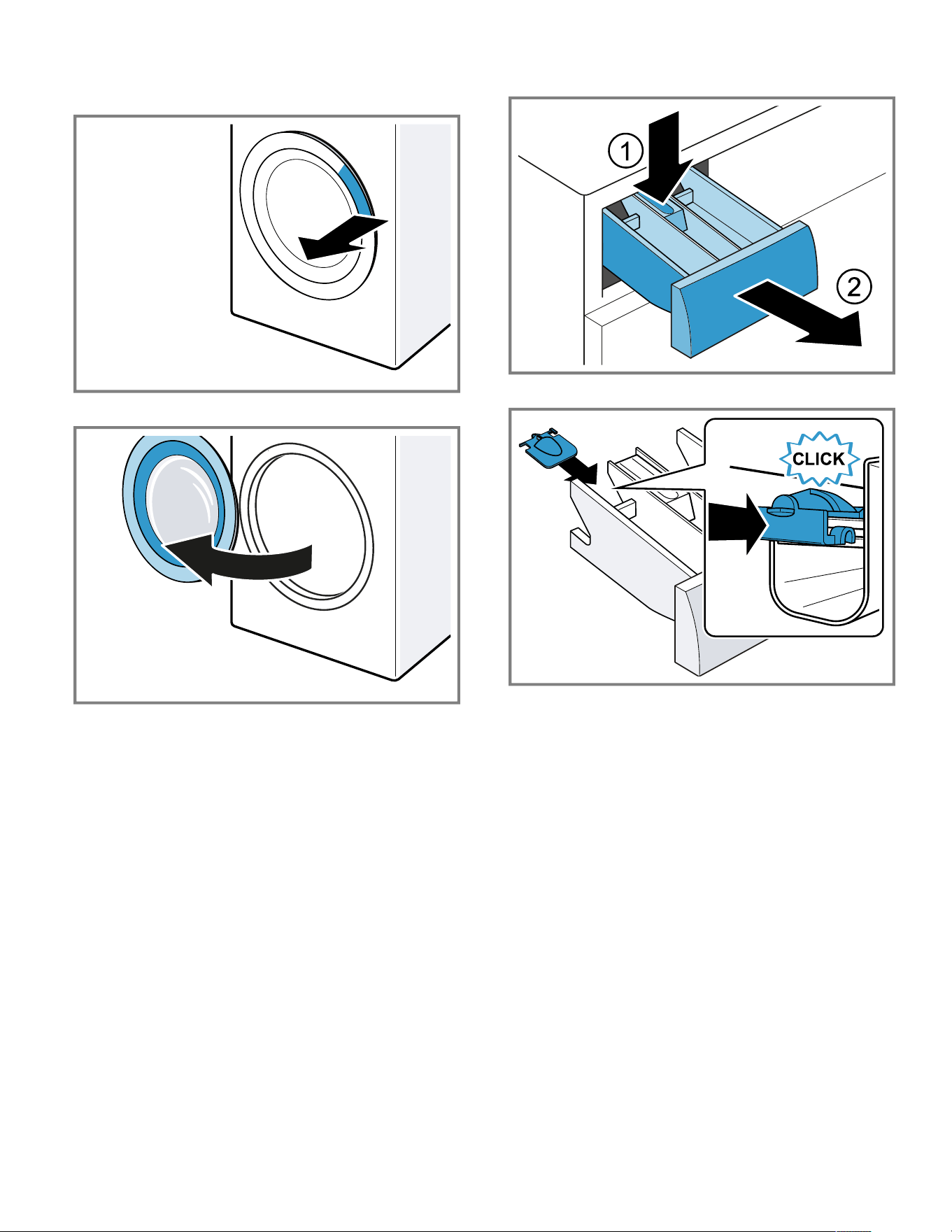 1

2

CLICK